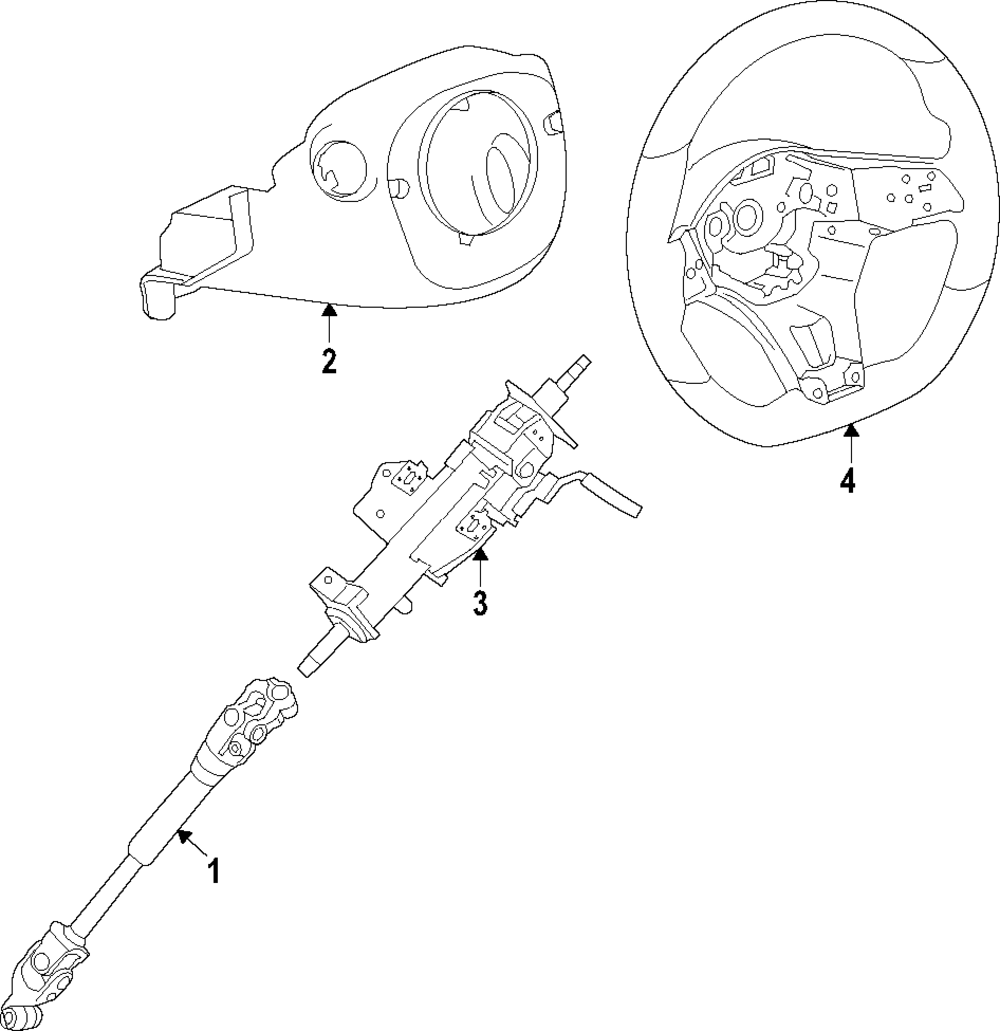 2
4
3
1