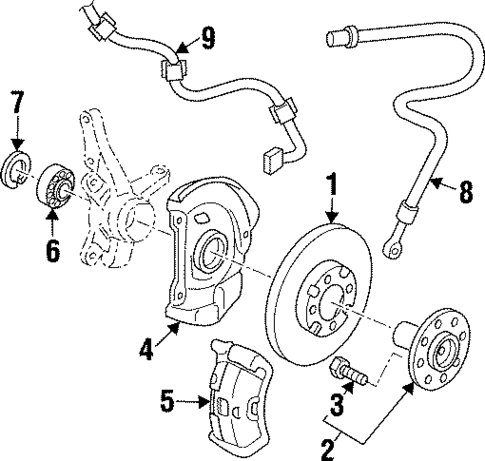 9
7
8
1
6
4
5
3
2