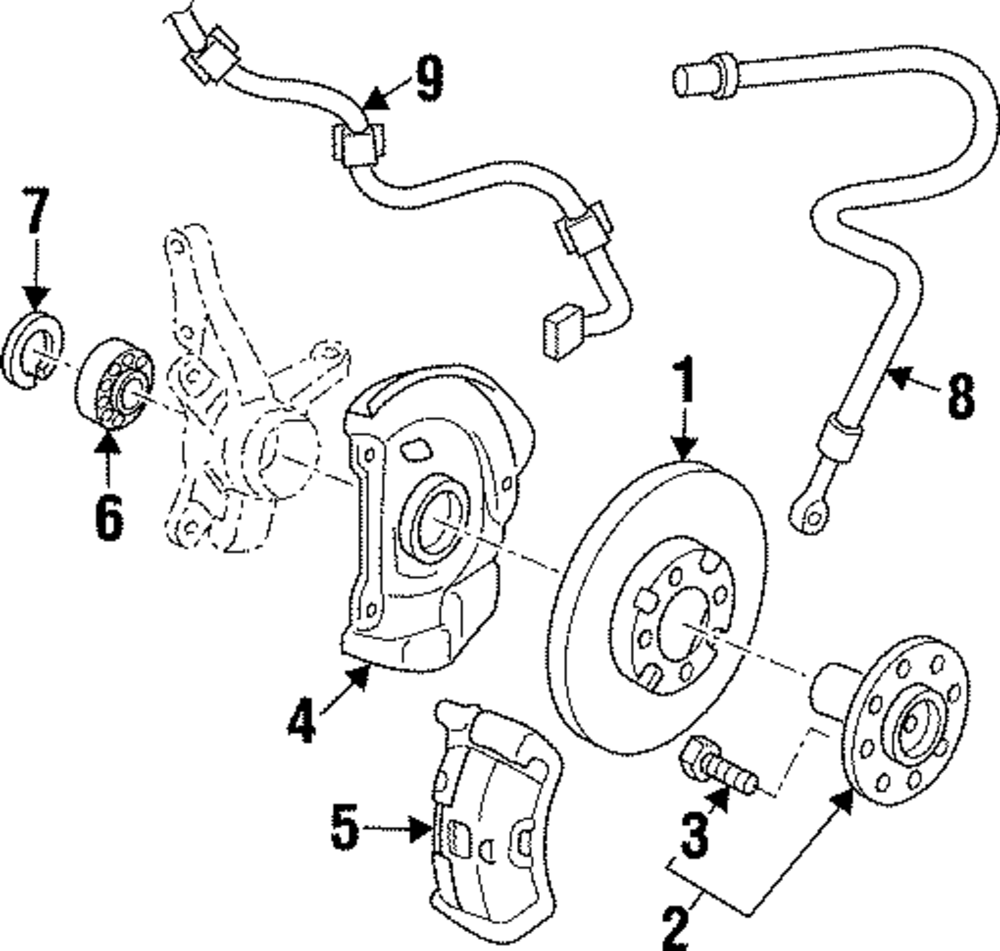 9
7
1
8
6
4
5
3
2