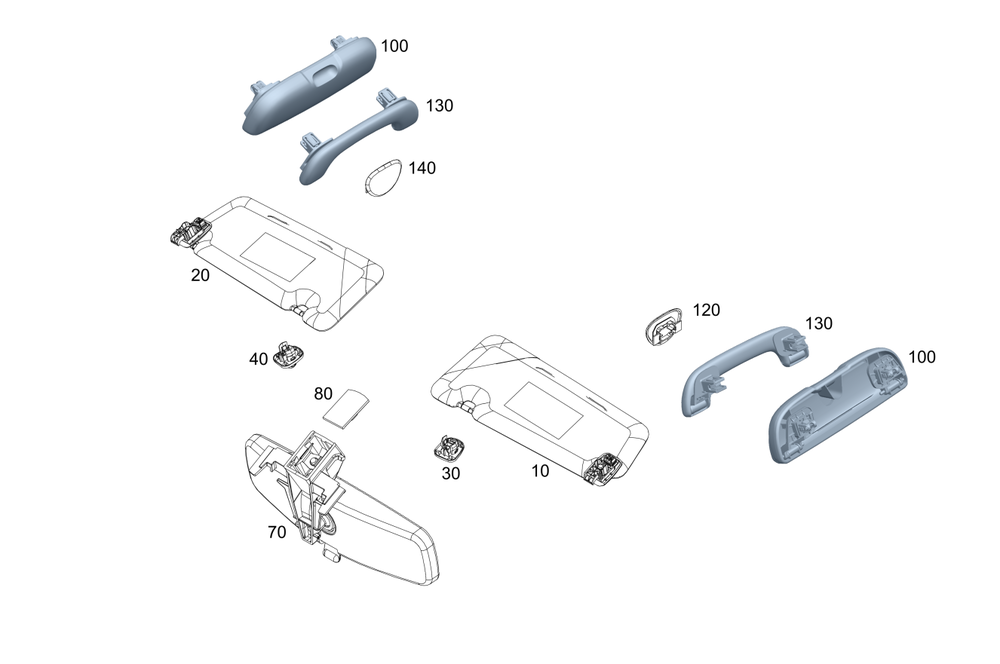 100
130
140
20
40
80
70
30
10
120
130
100