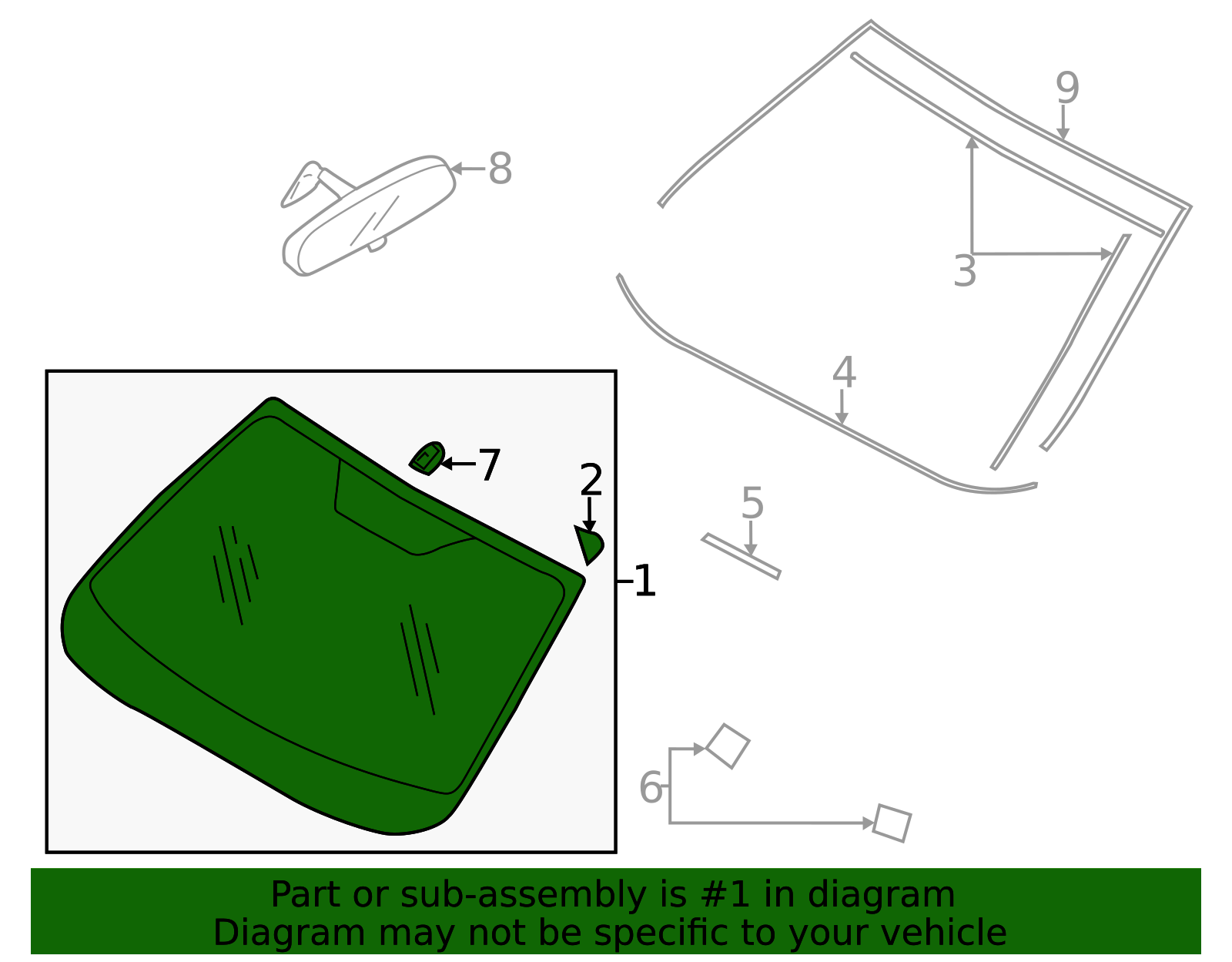 9
8
3
4
7
2
1
5
6

Part or sub-assembly is #1 in diagram
Diagram may not be specific to your vehicle