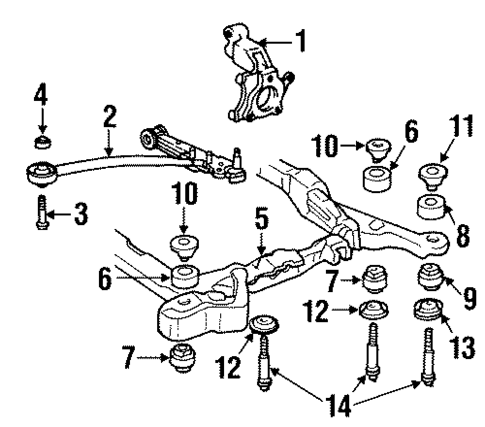 1
4
2
10
6
11
3
10
5
8
6
7
9
12
13
7
12
14