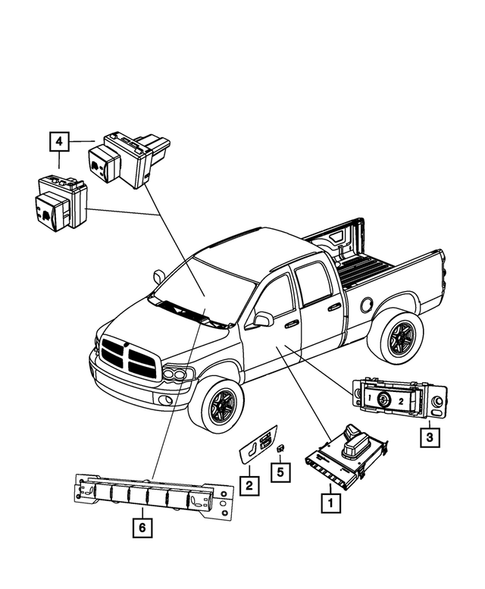 4
1
2
3
2
5
1
6