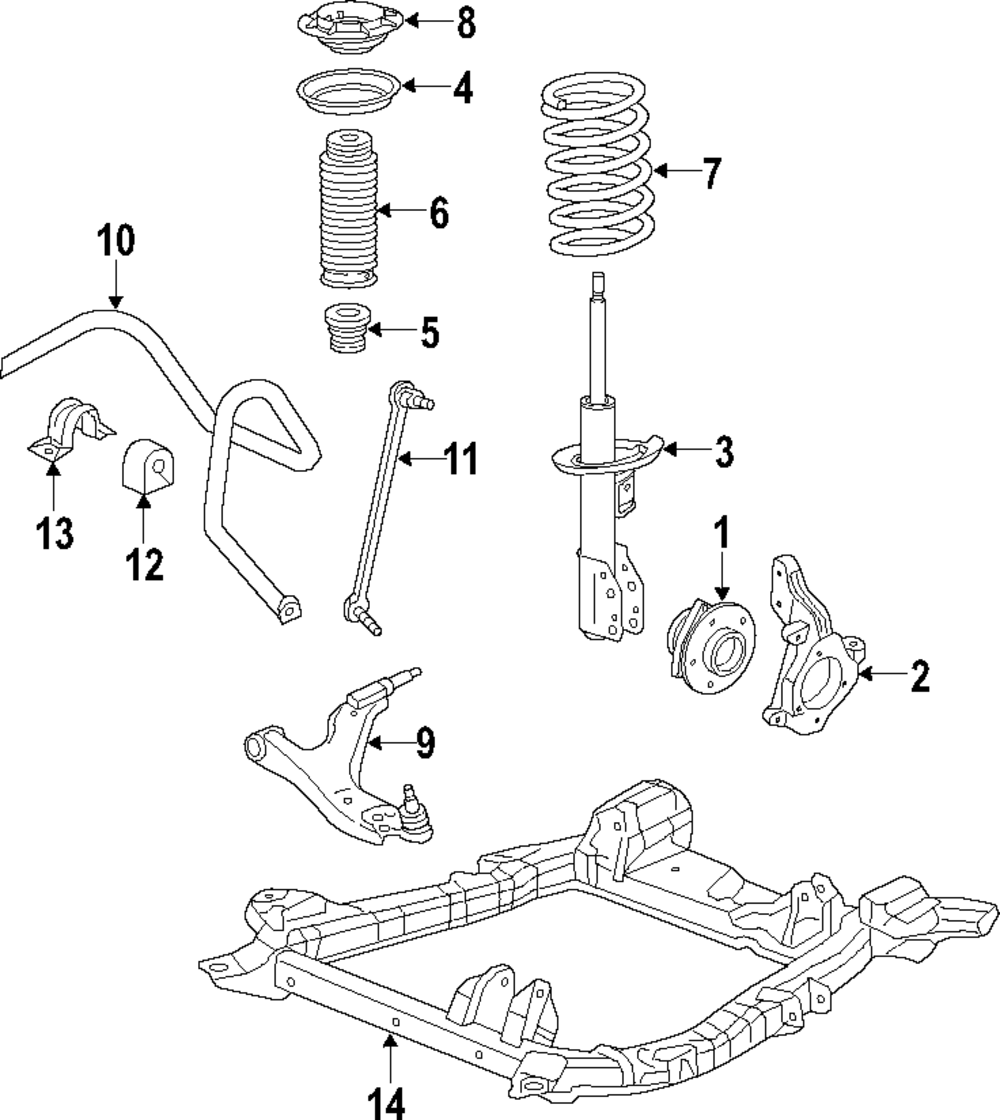 8
4
7
6
10
5
11
3
13
12
1
2
9
14