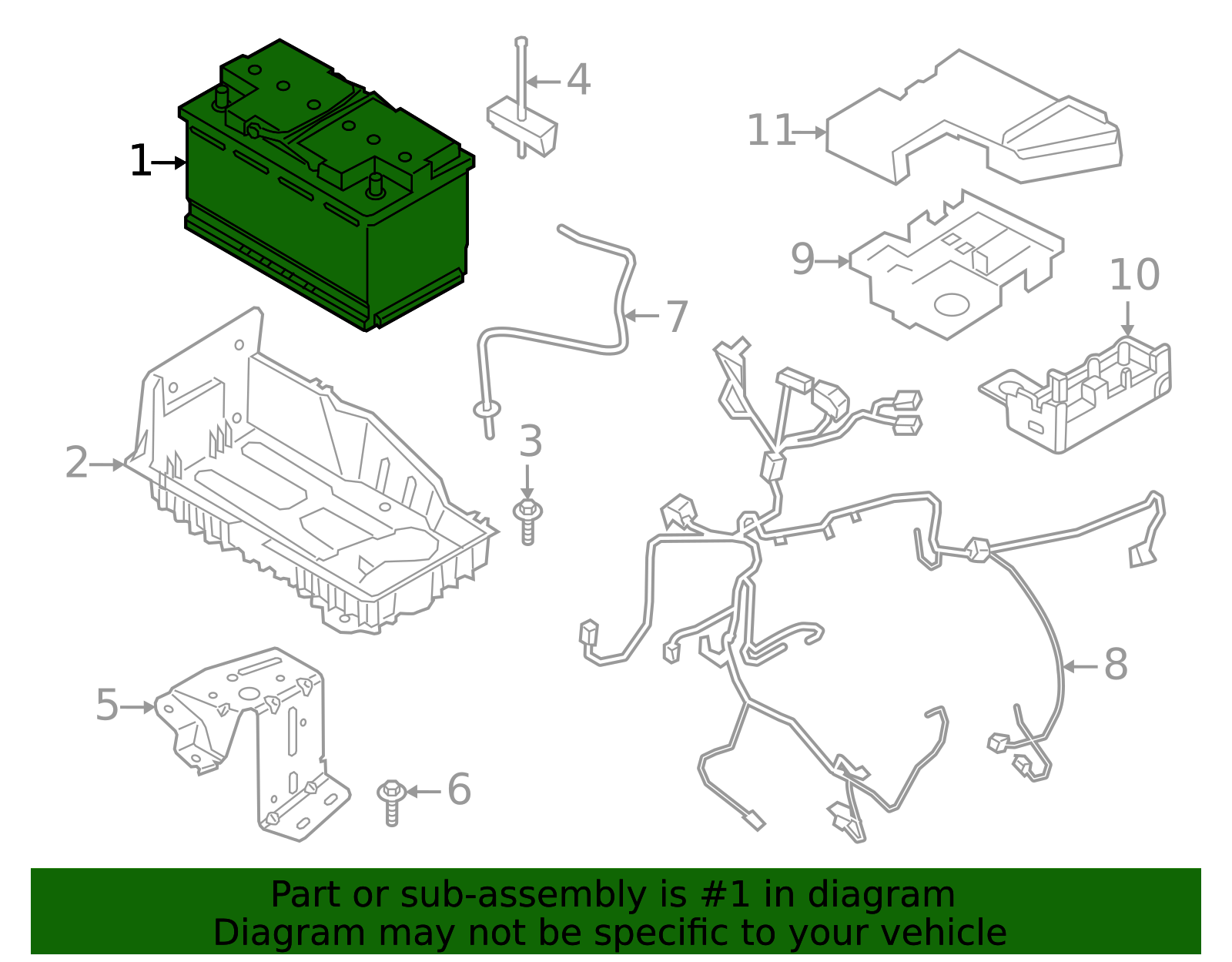 1
4
11
9
10
7
2
3
8
5
6

Part or sub-assembly is #1 in diagram
Diagram may not be specific to your vehicle