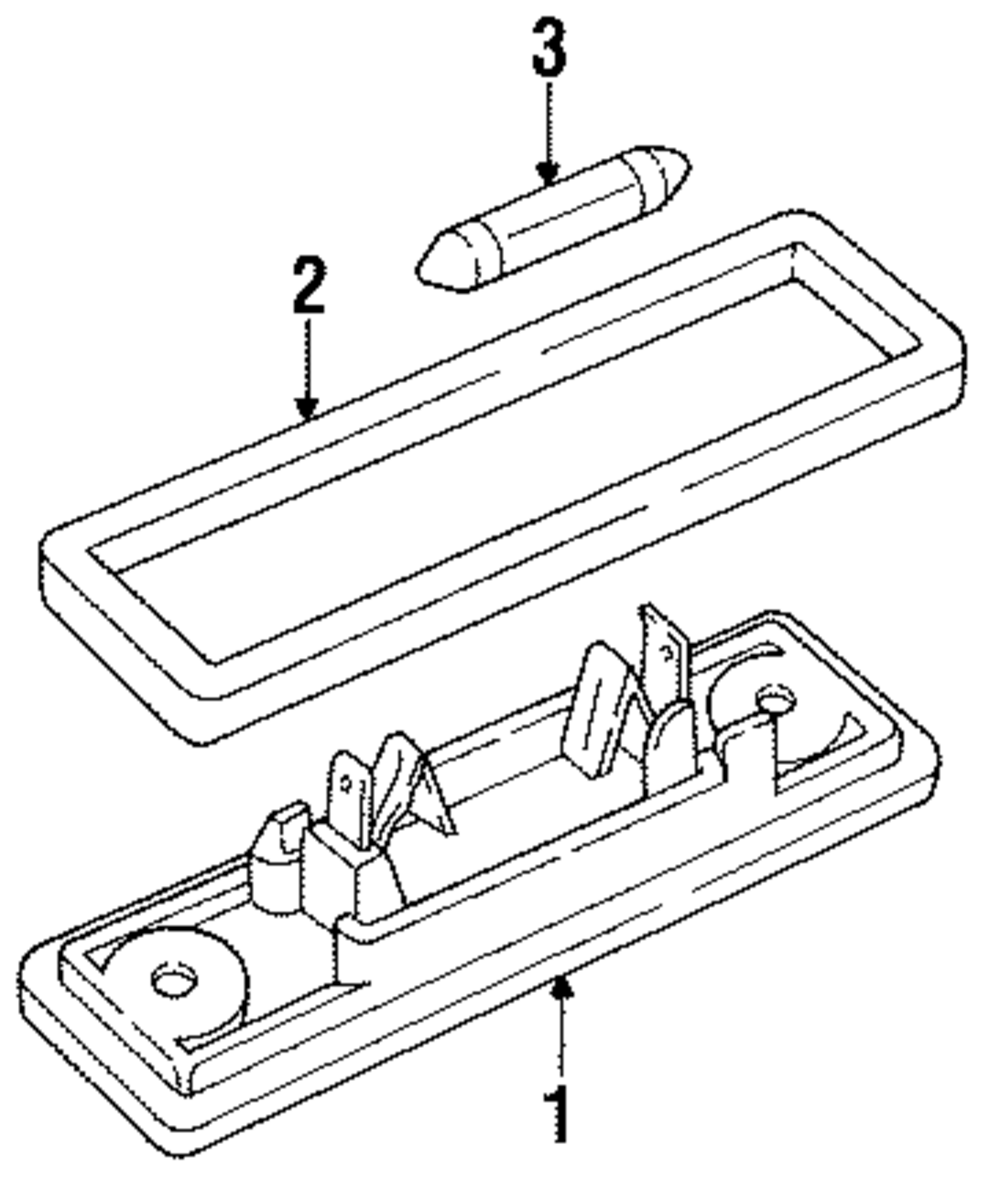 3
2
1