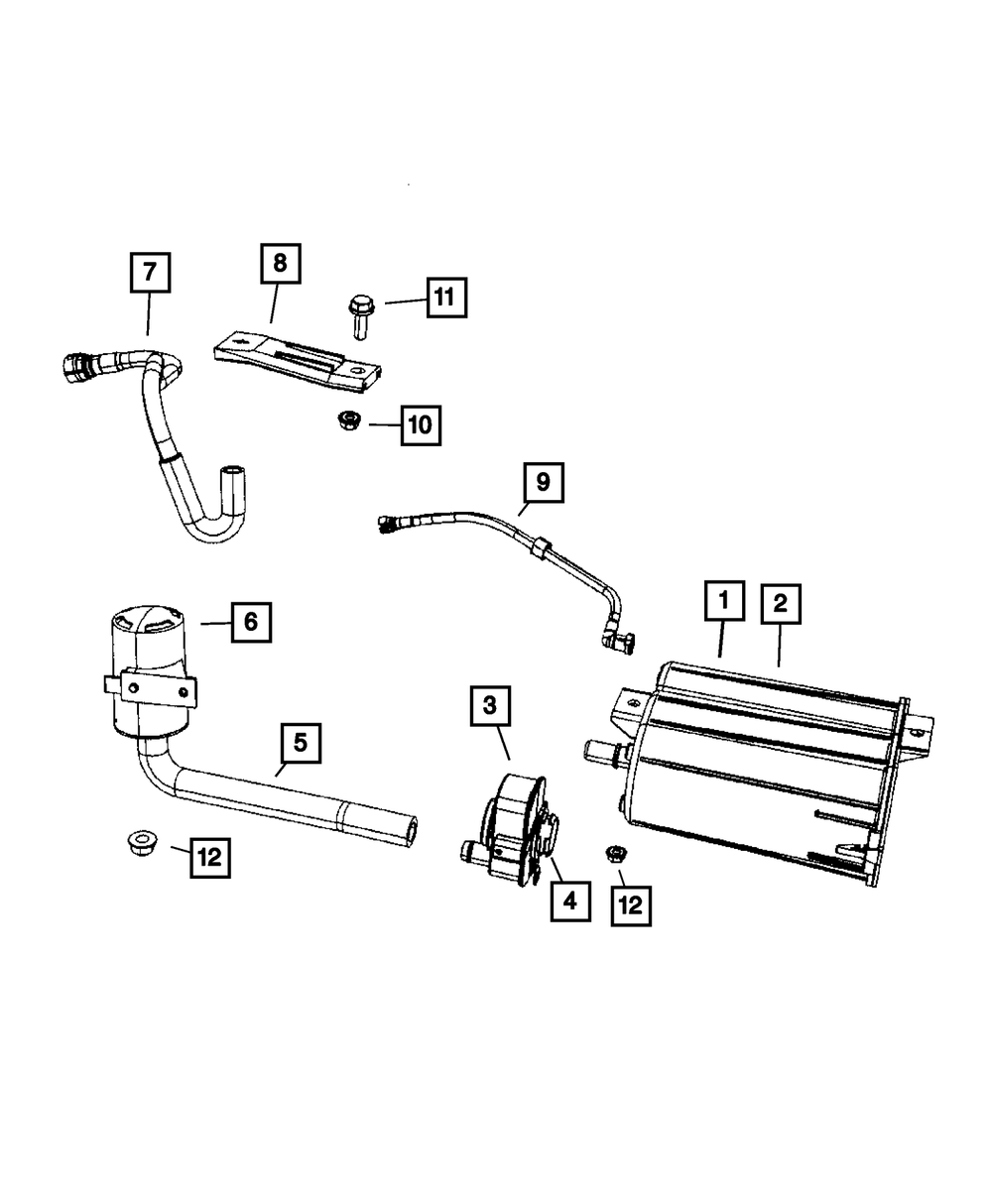 7
8
11
10
9
6
1
2
3
5
12
4
12