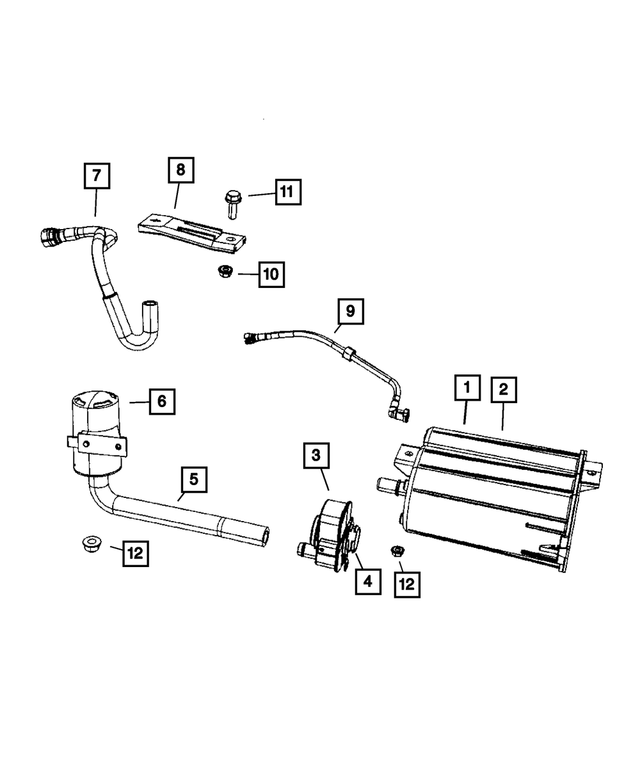 7
8
11
10
9
6
1
2
3
5
12
4
12