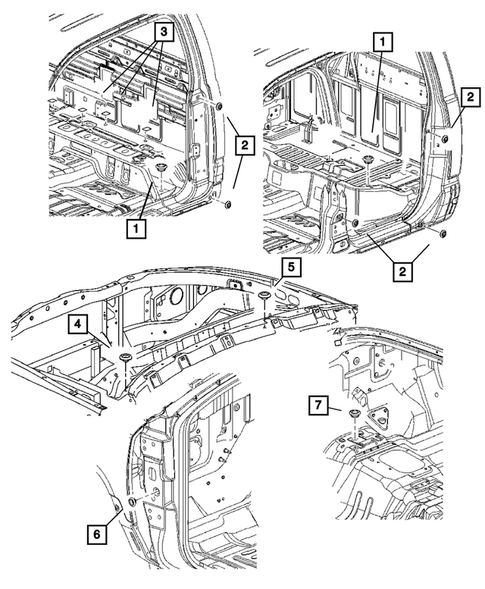 3
2
1
1
2
2
5
4
7
6