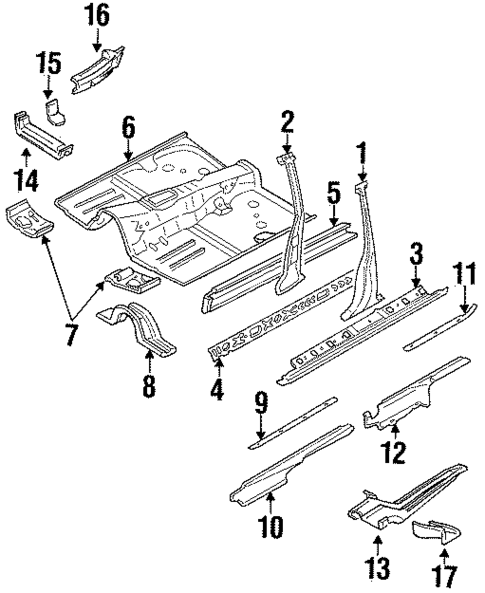 16
15
14
6
2
1
5
3
11
7
8
4
9
12
10
13
17