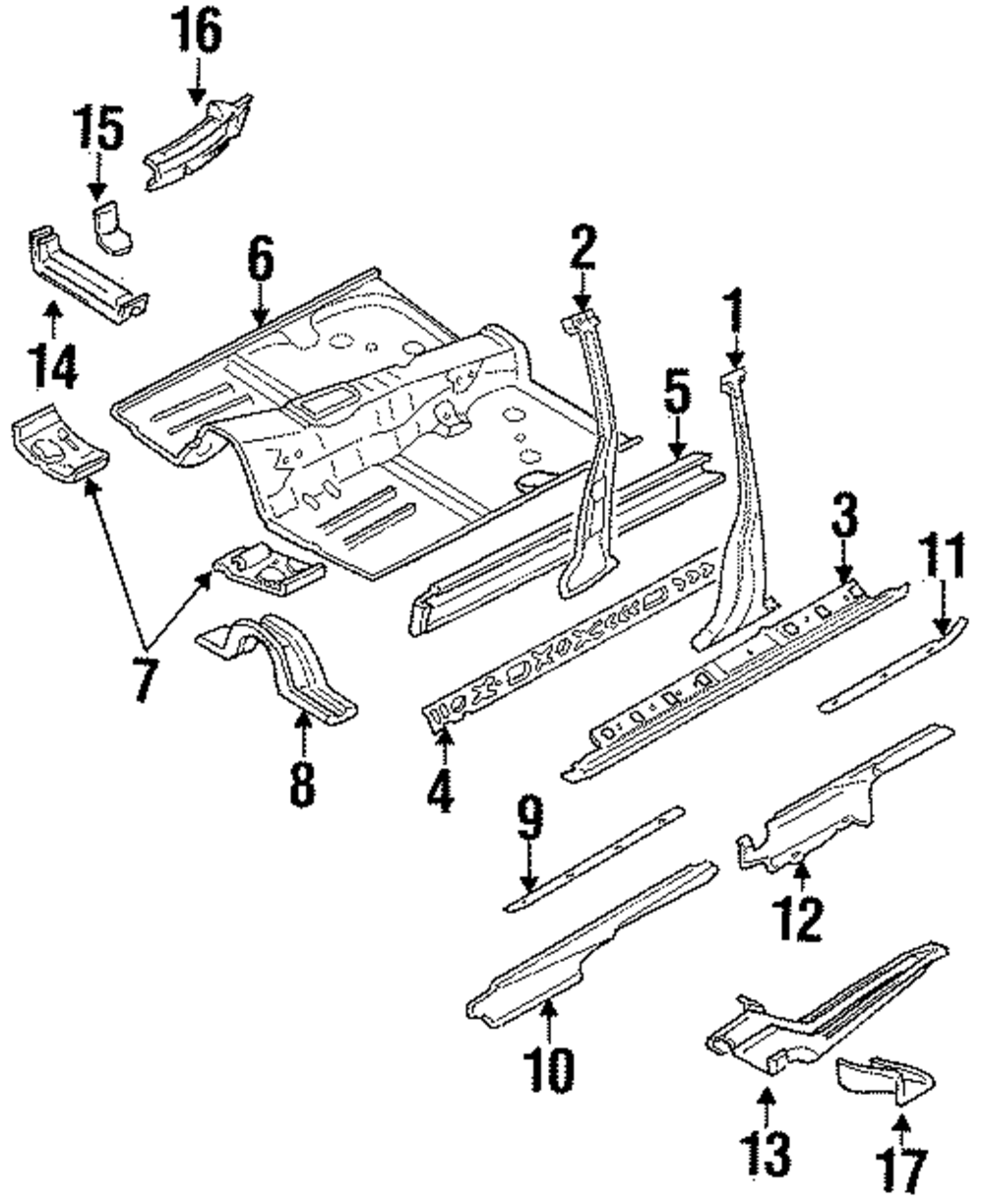 16
15
14
6
2
1
5
3
11
7
8
4
9
12
10
13
17