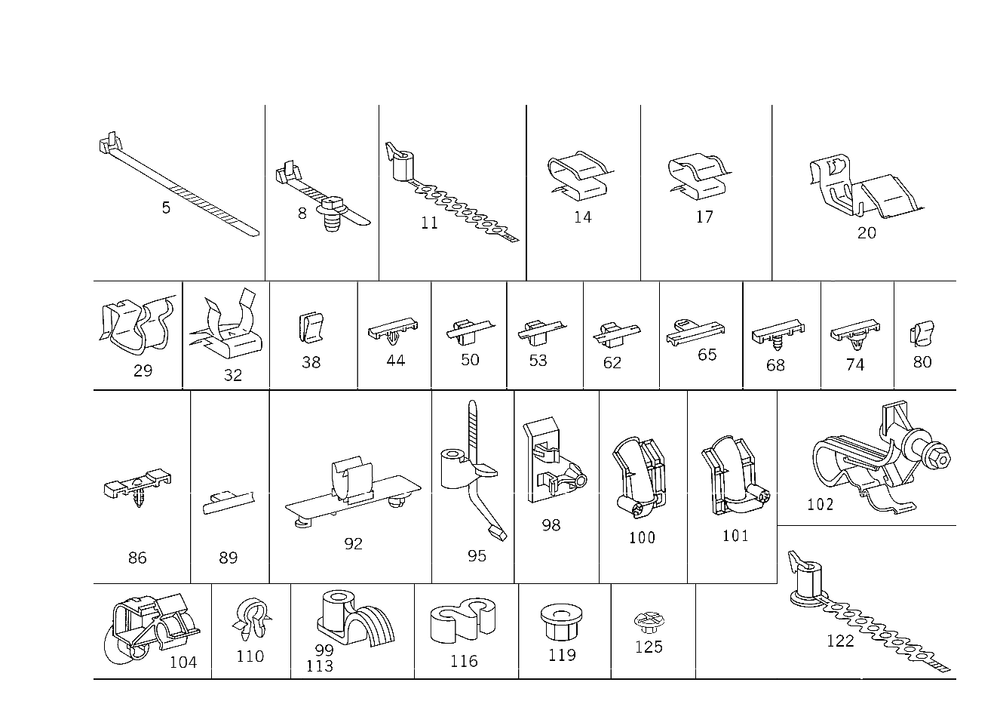 5
8
11
14
17
20
29
32
38
44
50
53
62
65
68
74
80
86
89
92
95
98
100
101
102
104
110
99
113
116
119
125
122