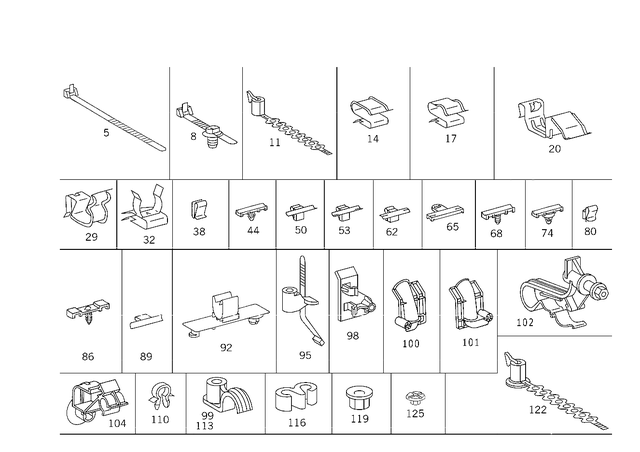 5
8
11
14
17
20
29
32
38
44
50
53
62
65
68
74
80
86
89
92
95
98
100
101
102
104
110
99
113
116
119
125
122