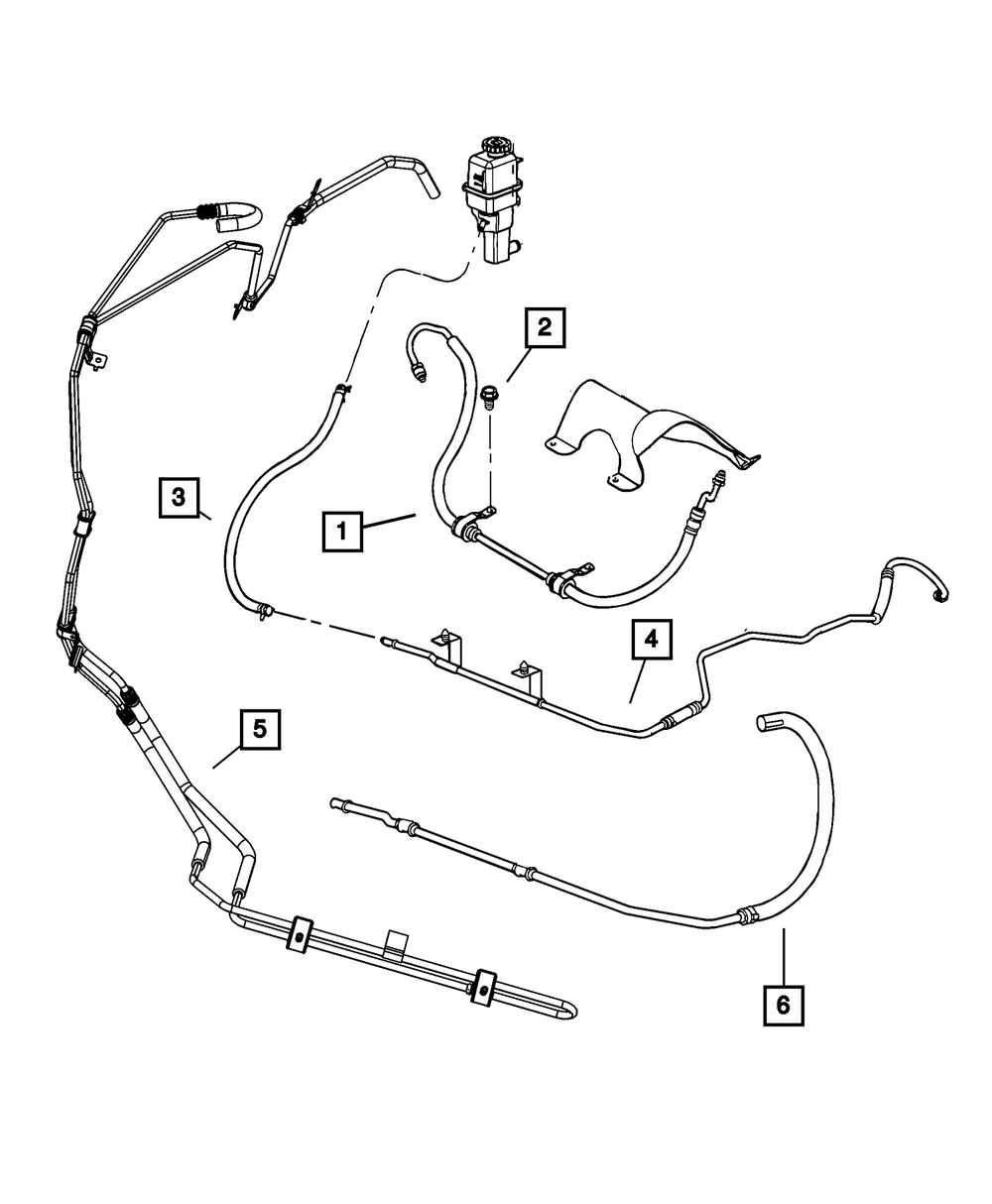 2
3
1
4
5
6