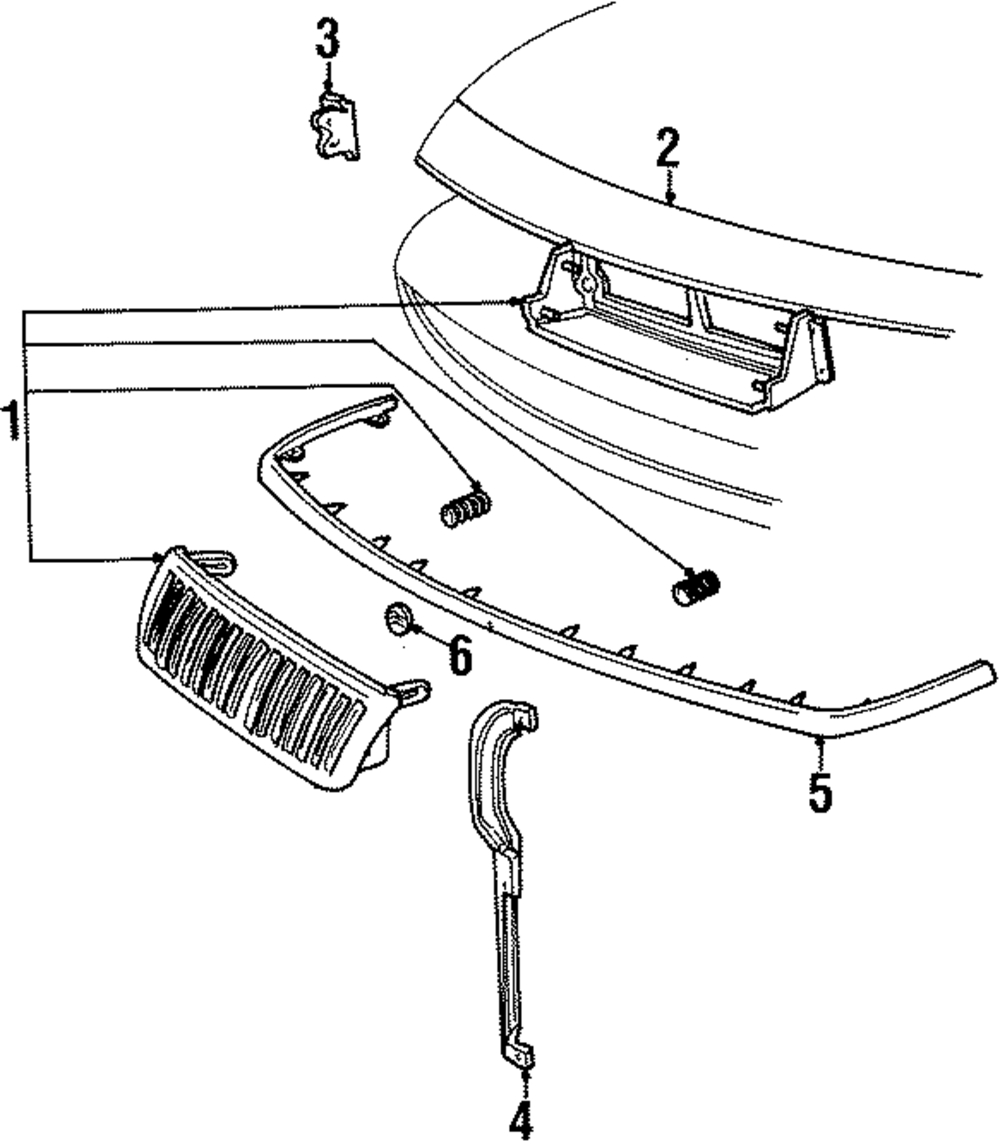 3
2
1
6
5
4