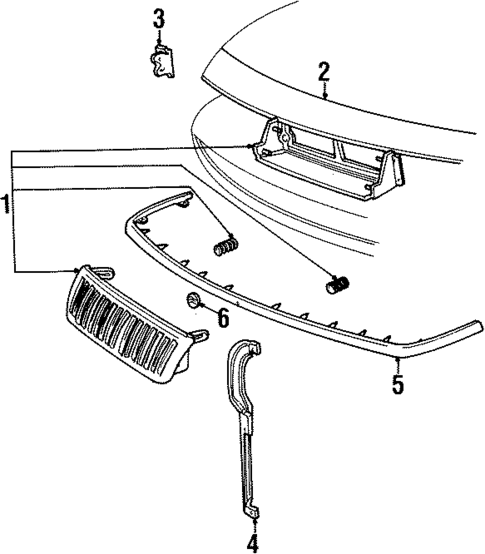 3
2
1
6
5
4