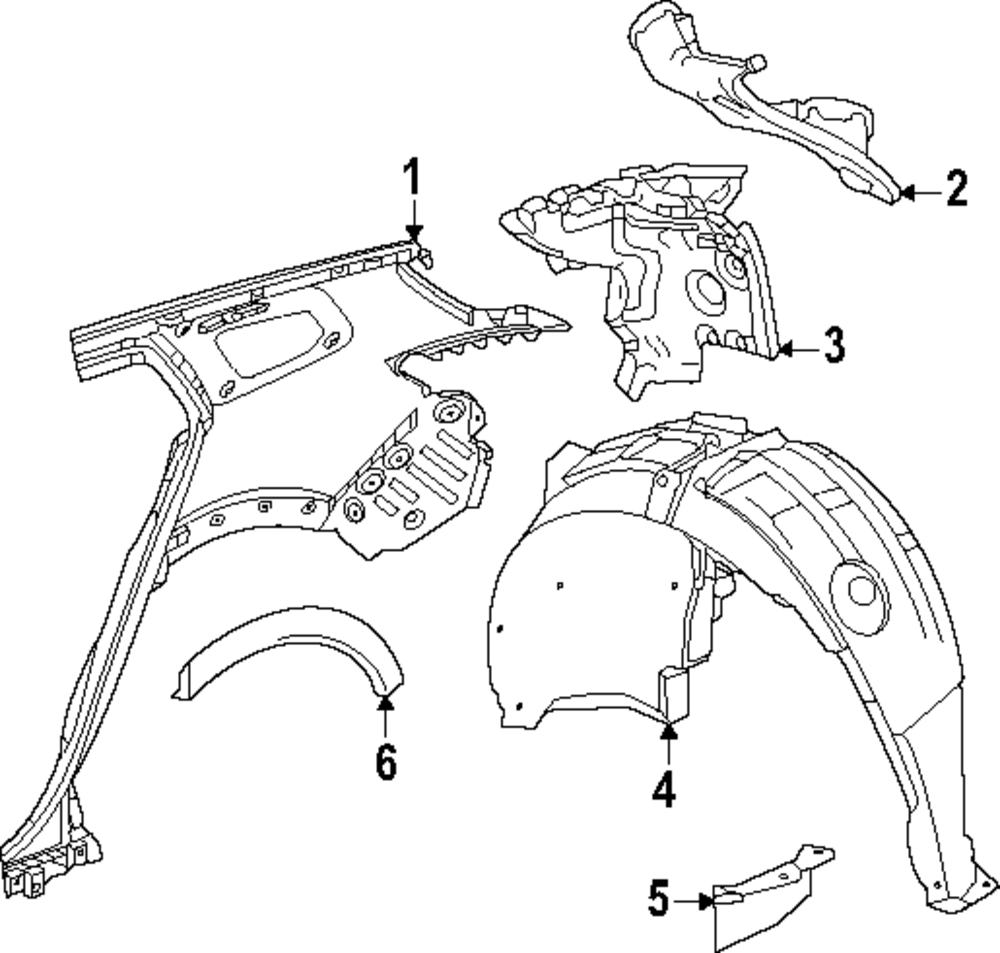 1
2
3
6
4
5