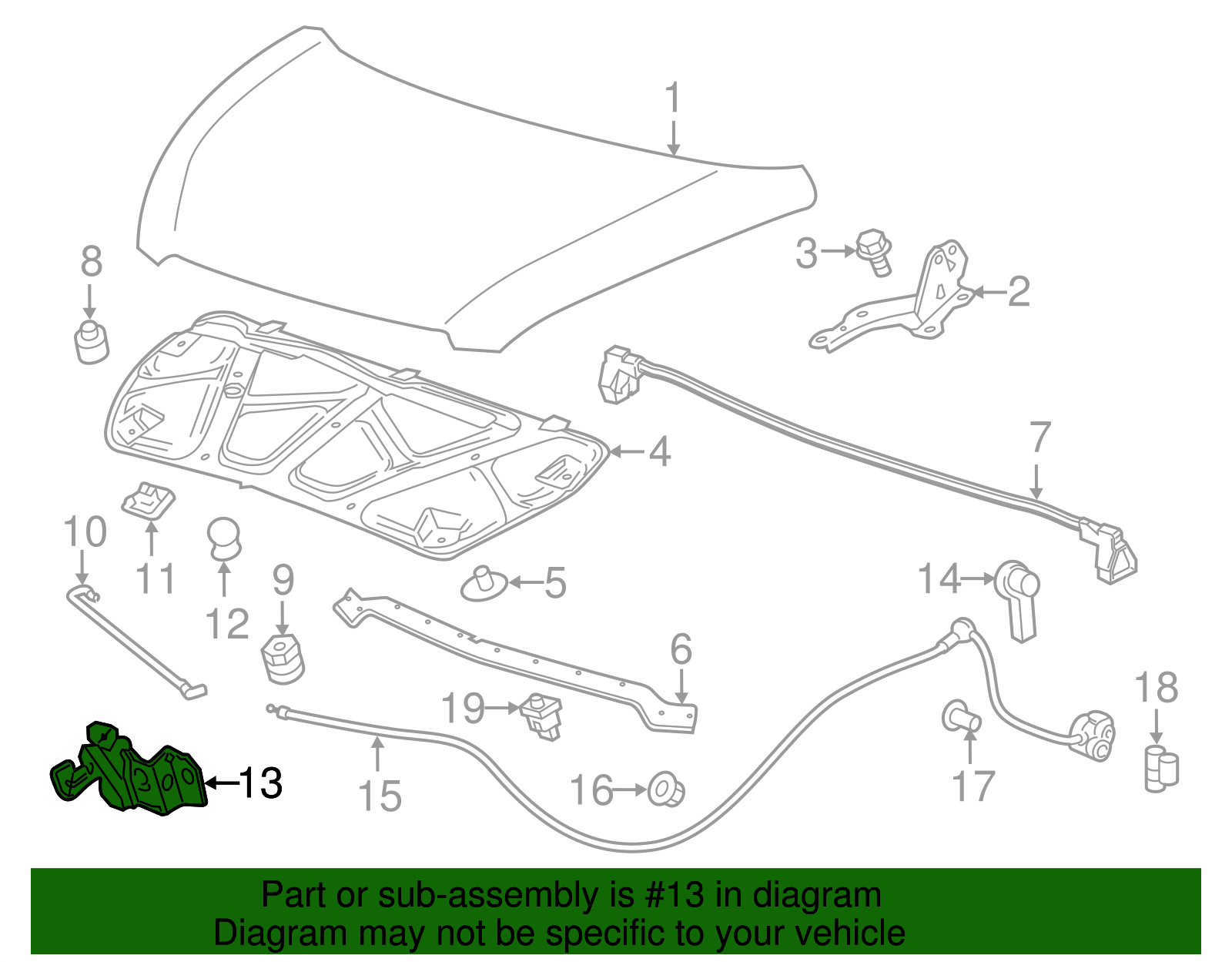 1
8
3
2
4
7
10
11
12
9
5
14
6
19
18
13
15
16
17

Part or sub-assembly is #13 in diagram
Diagram may not be specific to your vehicle