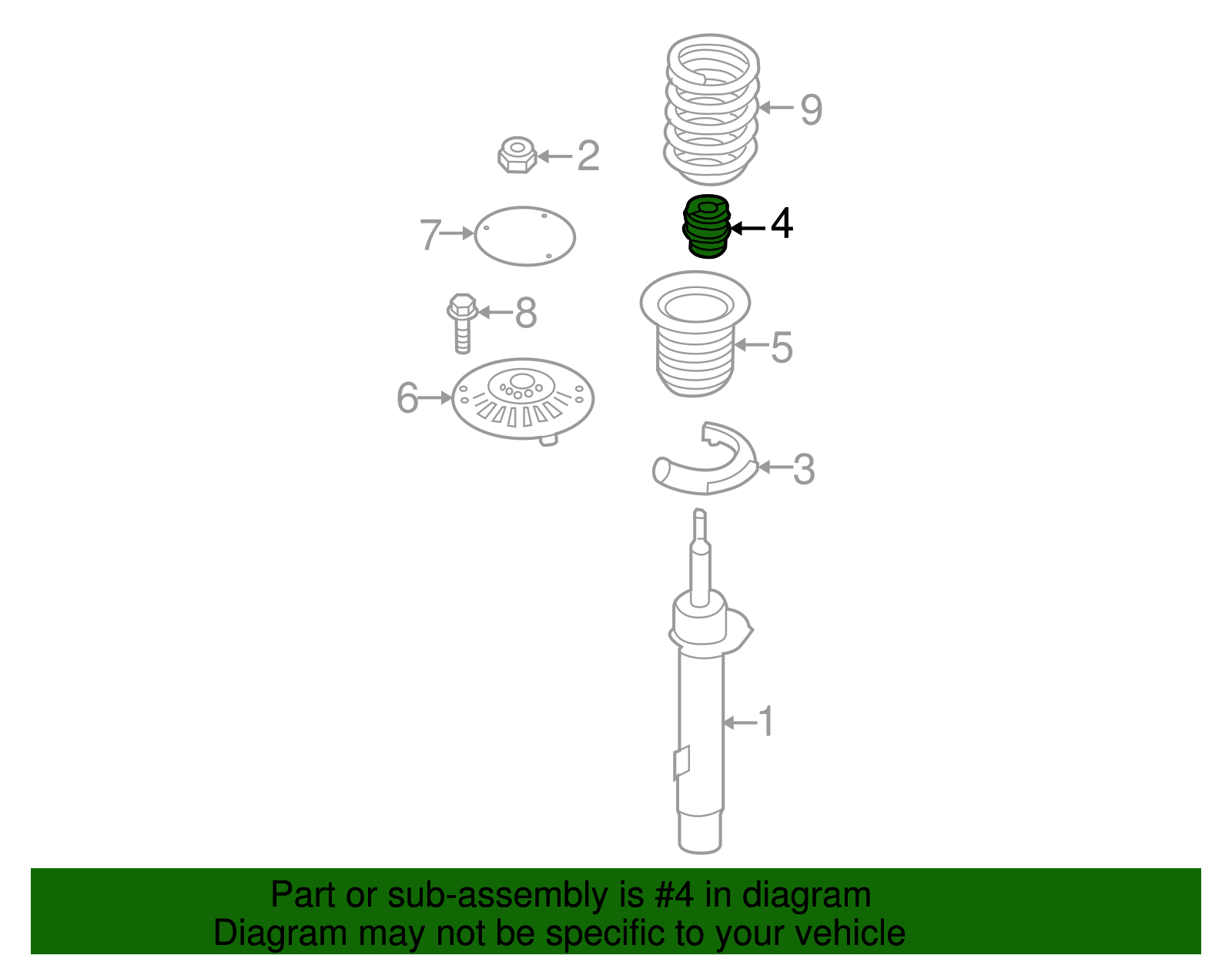 9
2
4
7
8
5
6
3
1

Part or sub-assembly is #4 in diagram
Diagram may not be specific to your vehicle