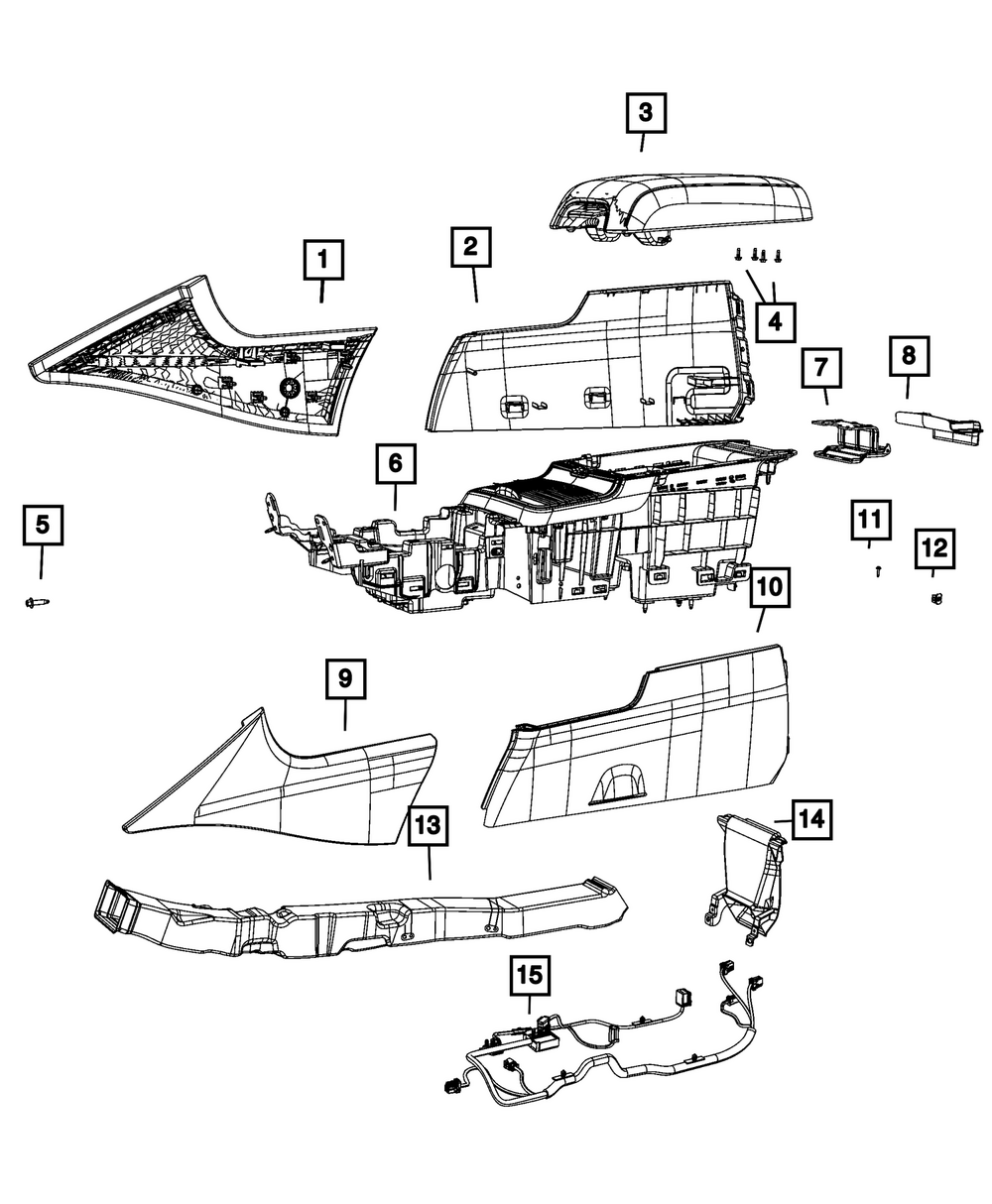 3
1
2
4
7
8
6
5
11
12
10
9
13
14
15