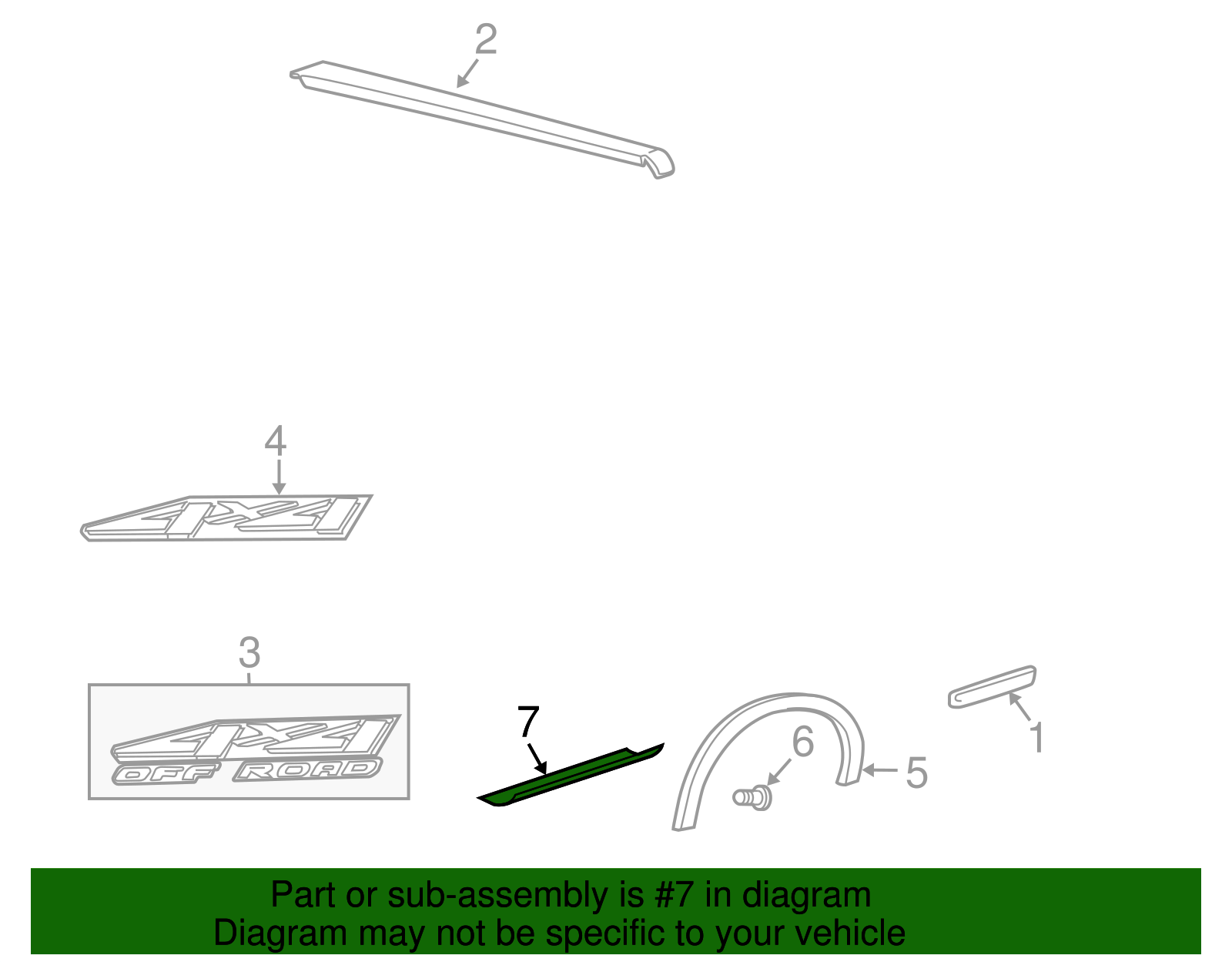 2

4

4X4

3

4X4
OFF ROAD

7

6

5

1

Part or sub-assembly is #7 in diagram
Diagram may not be specific to your vehicle