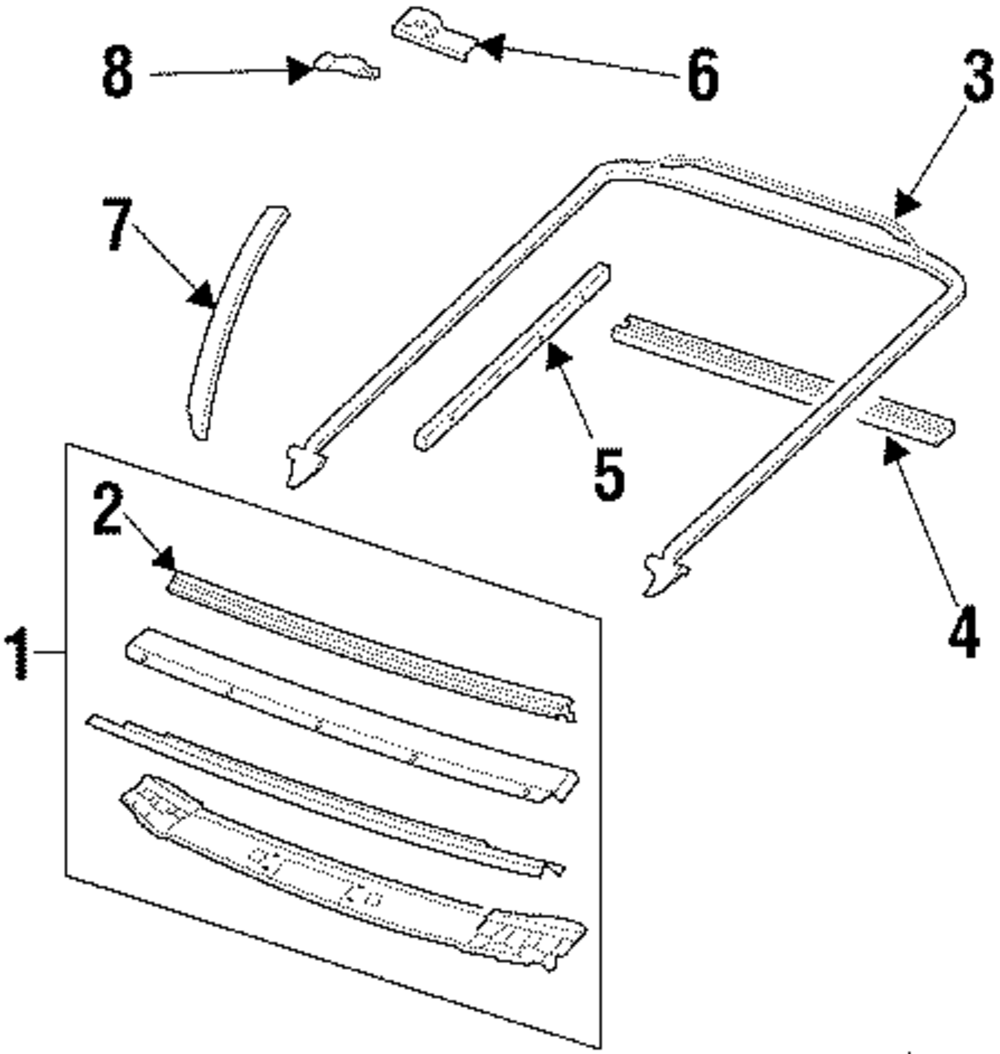 8
6
3
7
5
4
2
1