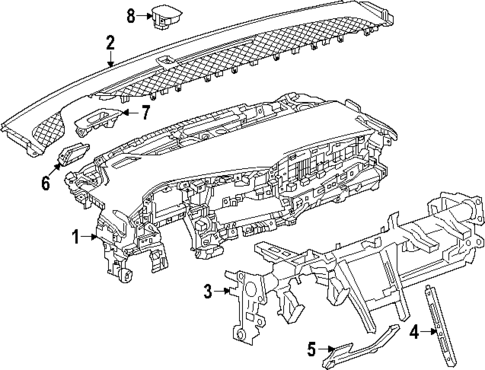 8
2
7
6
1
3
4
5