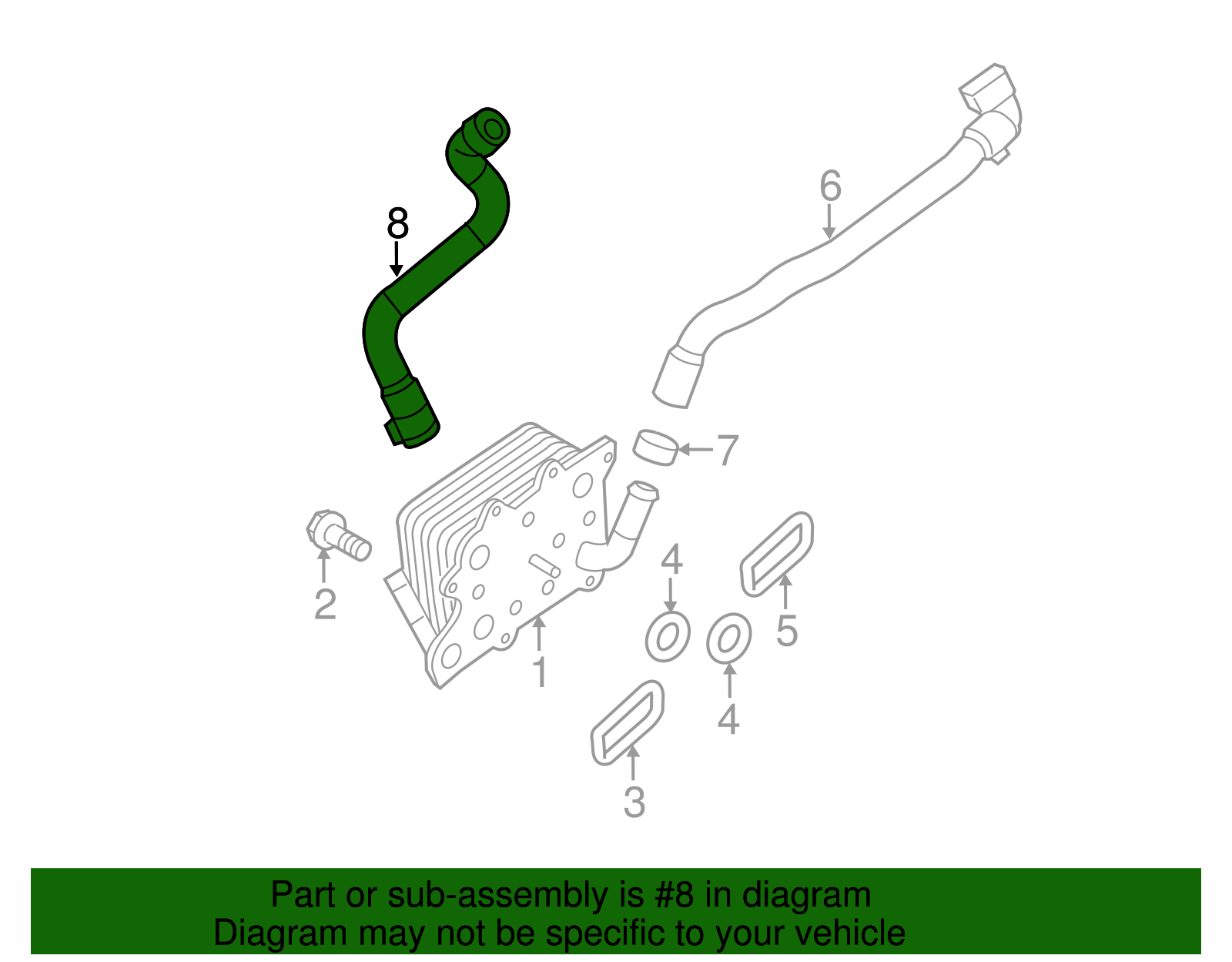 8

6

7

2

4

5

1

4

3

Part or sub-assembly is #8 in diagram
Diagram may not be specific to your vehicle