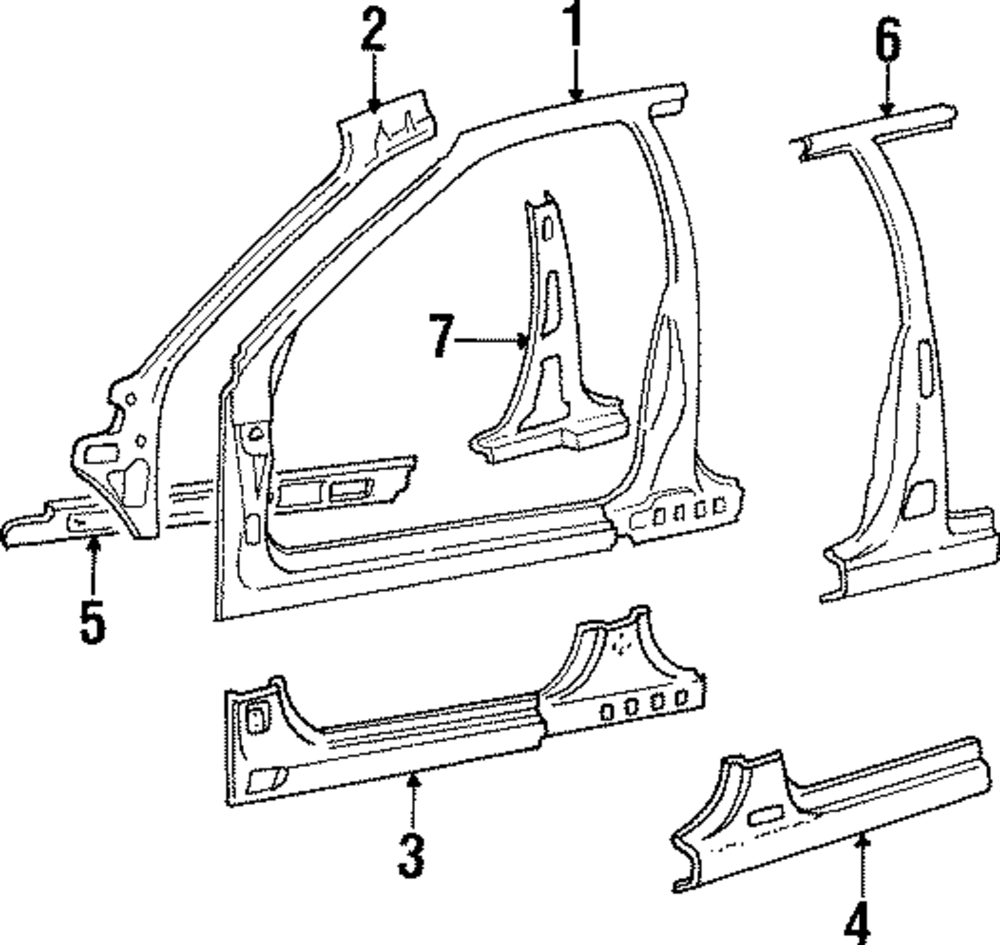 2
1
6
7
5
3
4