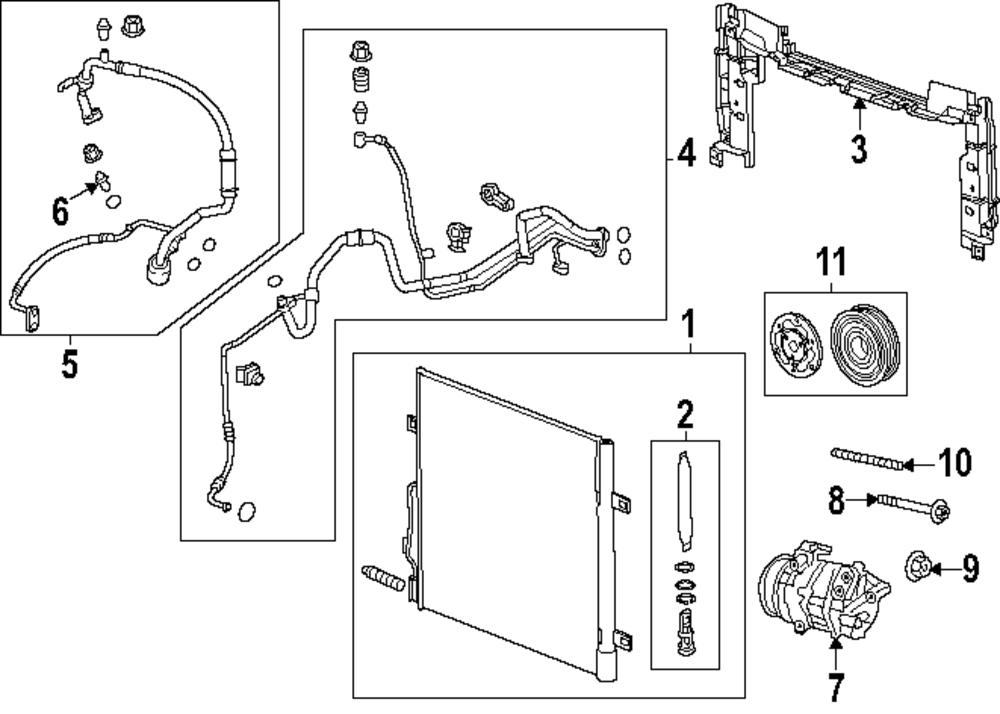 6
5
4
3
11
1
2
10
8
9
7