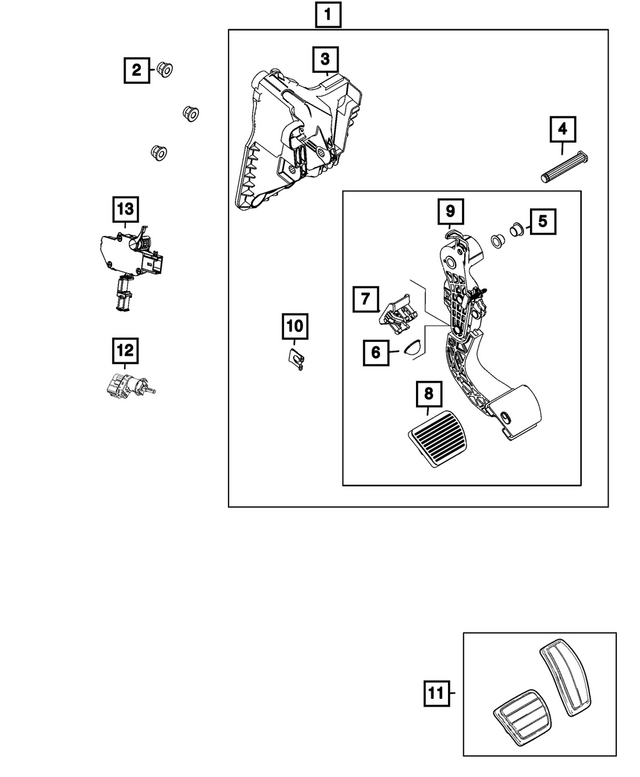 1
2
3
4
13
9
5
7
10
6
12
8
11