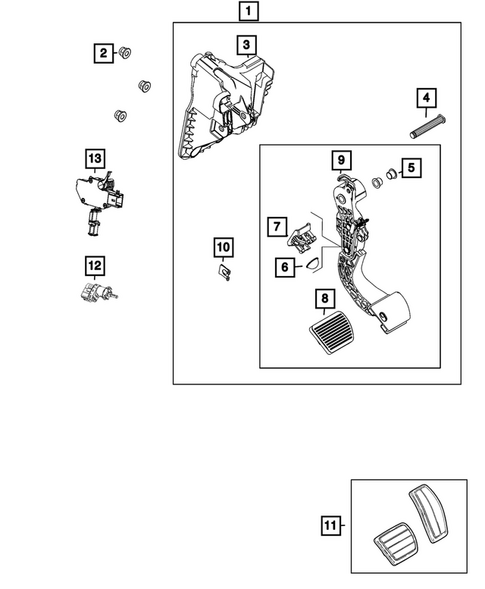 1
2
3
4
13
9
5
7
10
6
12
8
11