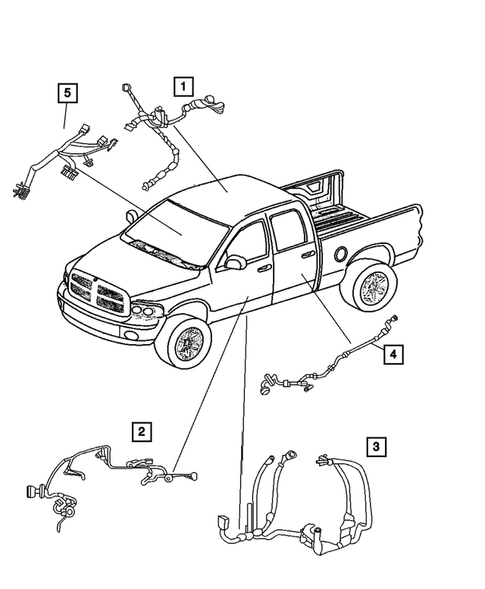 5
1
4
2
3