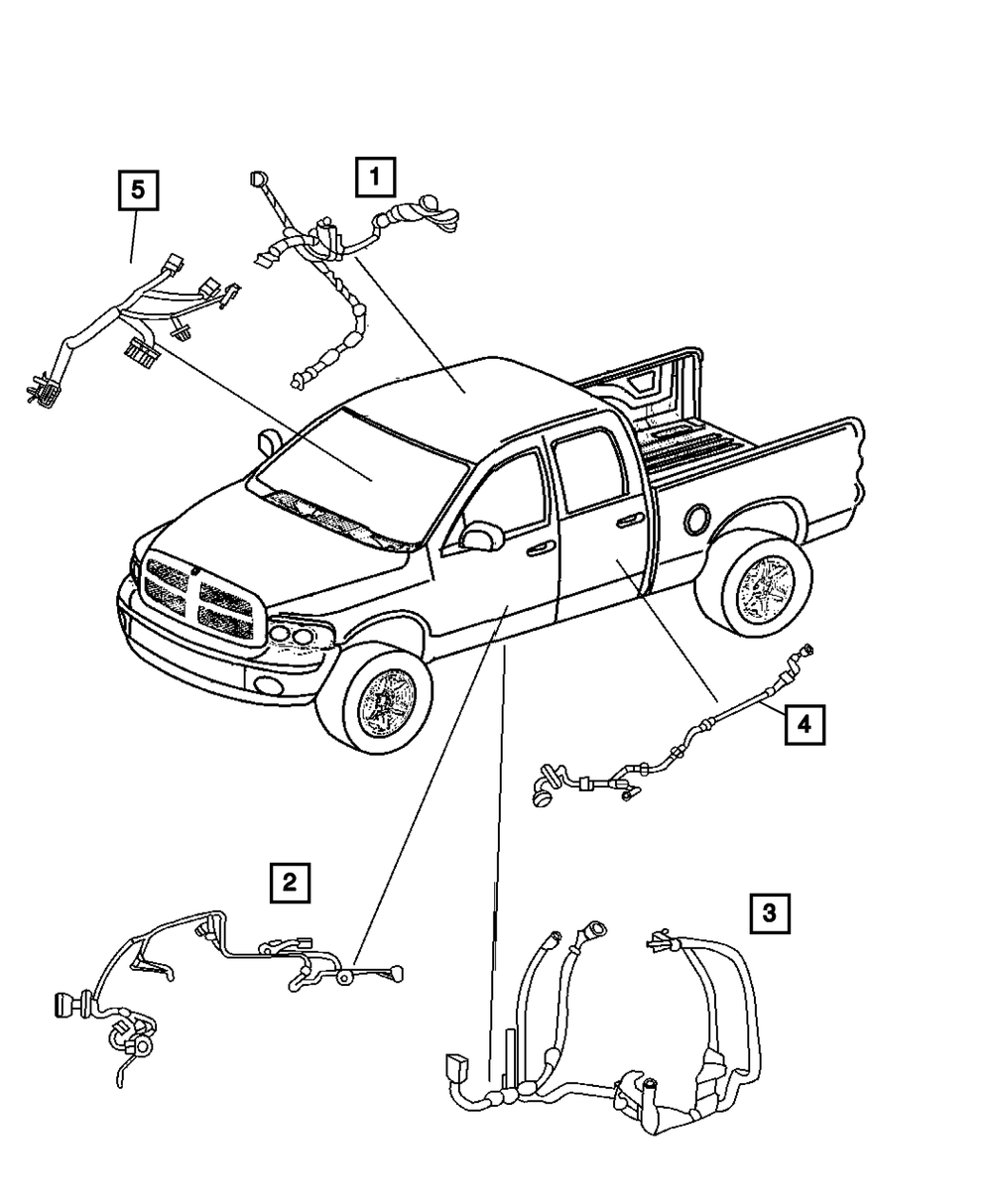 5

1

4

2

3