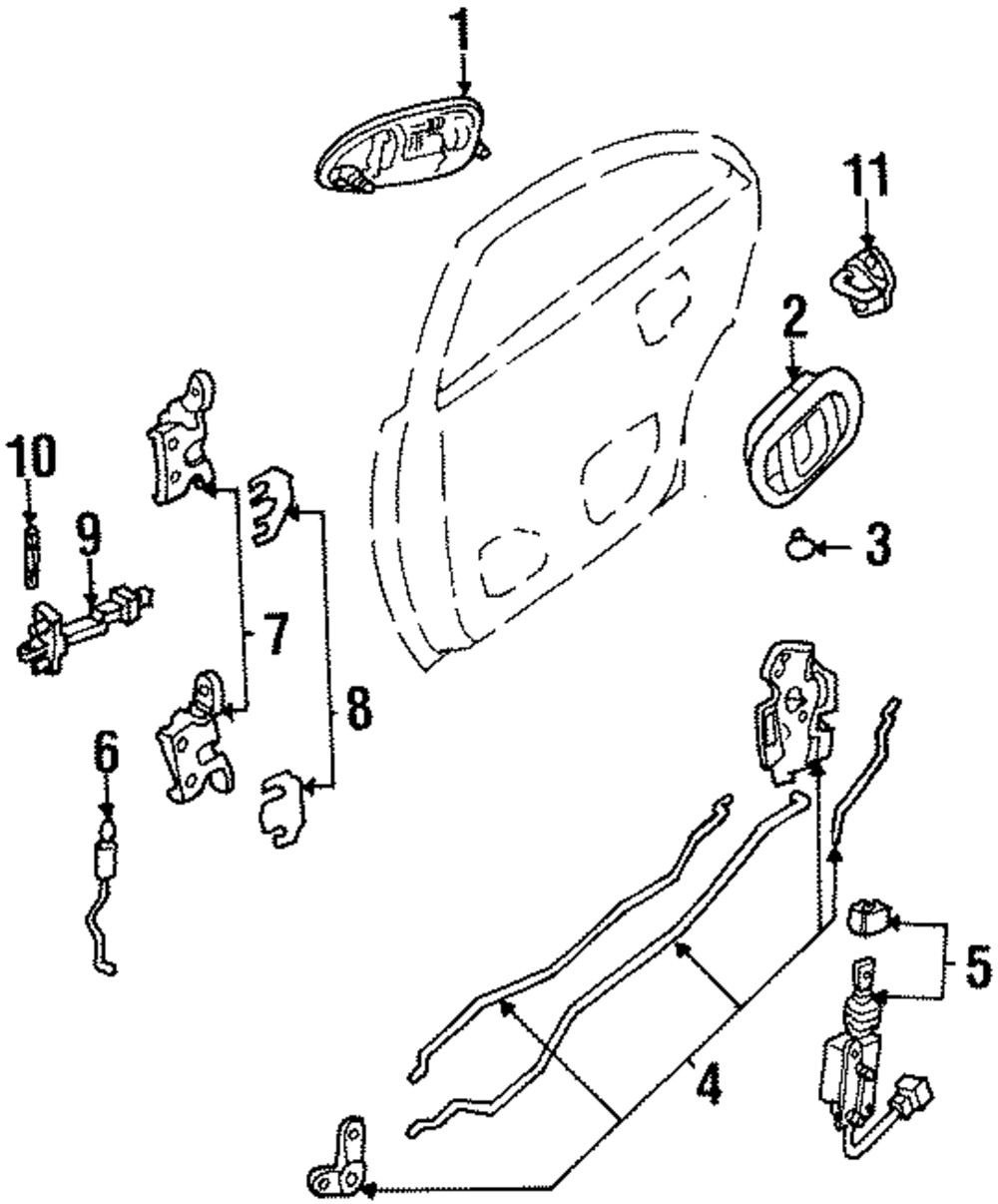 1
11
2
10
9
3
7
8
6
5
4