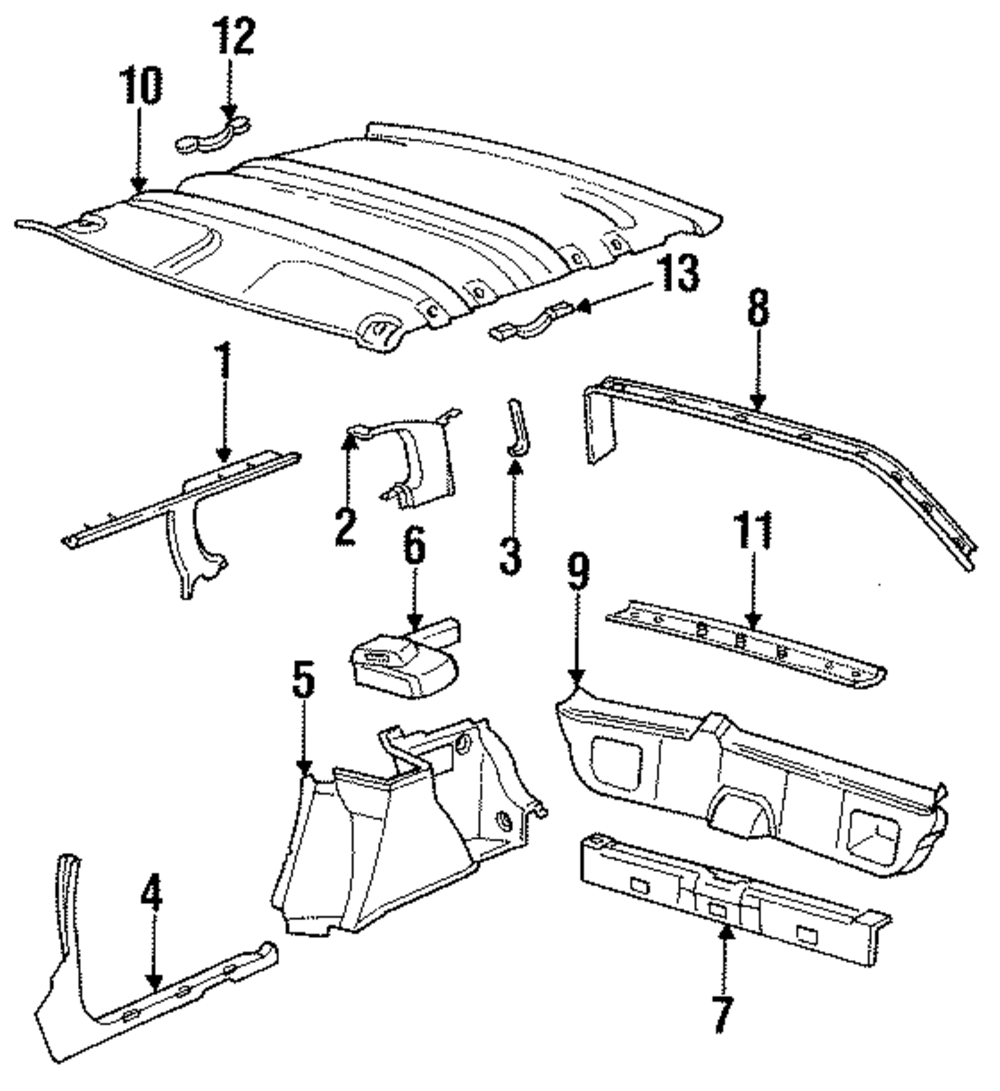 12
10
13
8
1
2
3
6
11
9
5
4
7