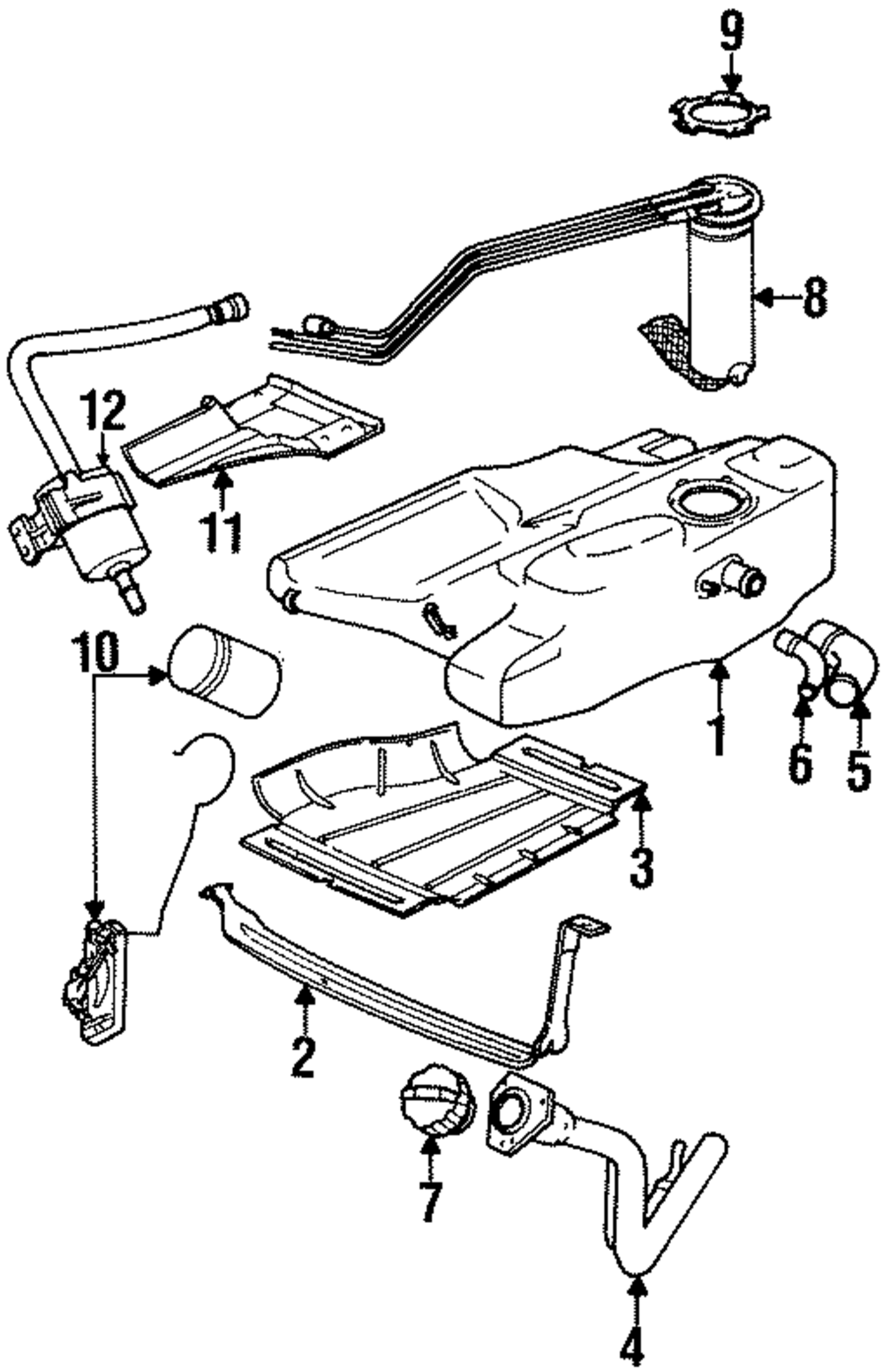 9

8

12

11

10

1

6

5

3

2

7

4