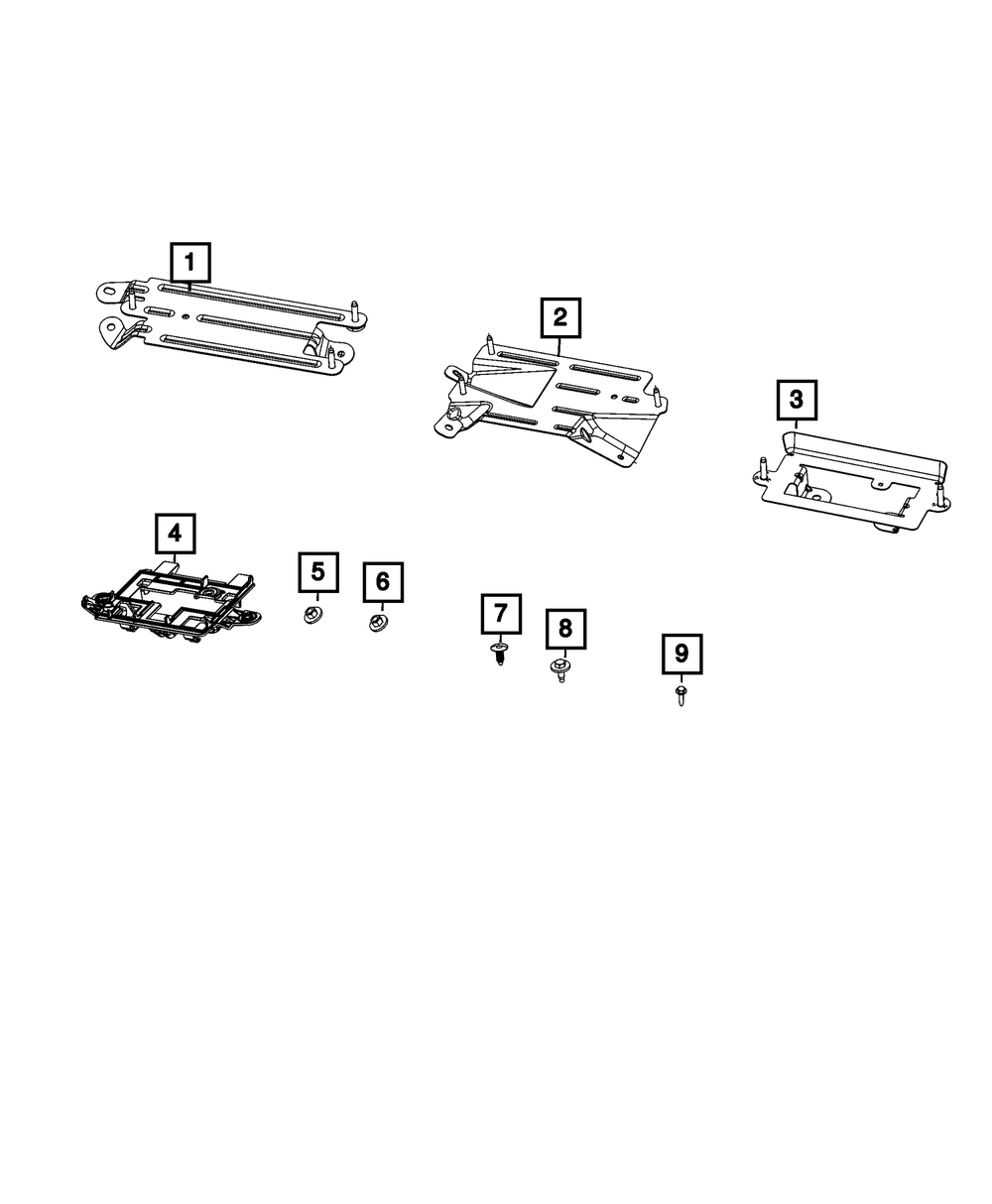 1
2
3
4
5
6
7
8
9