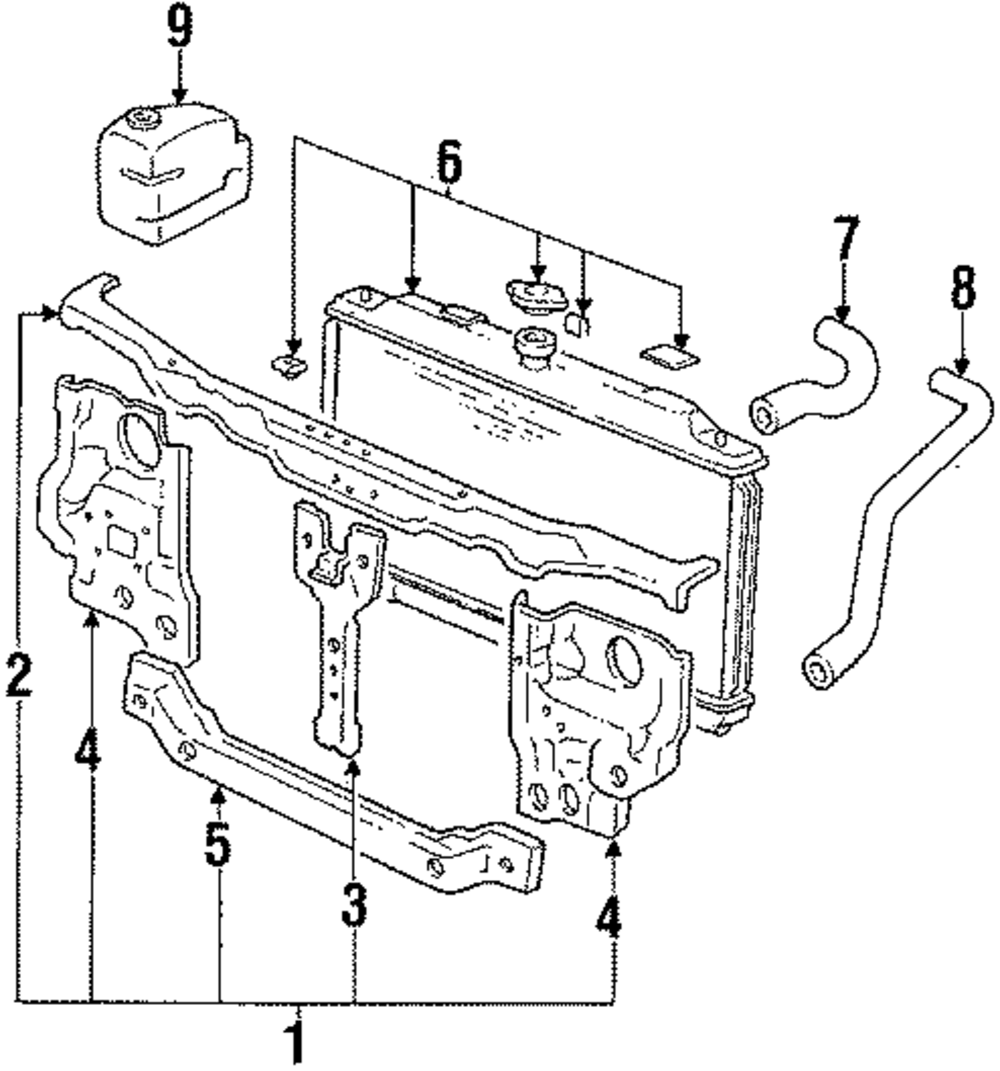 9
6
7
8
2
4
5
3
4
1