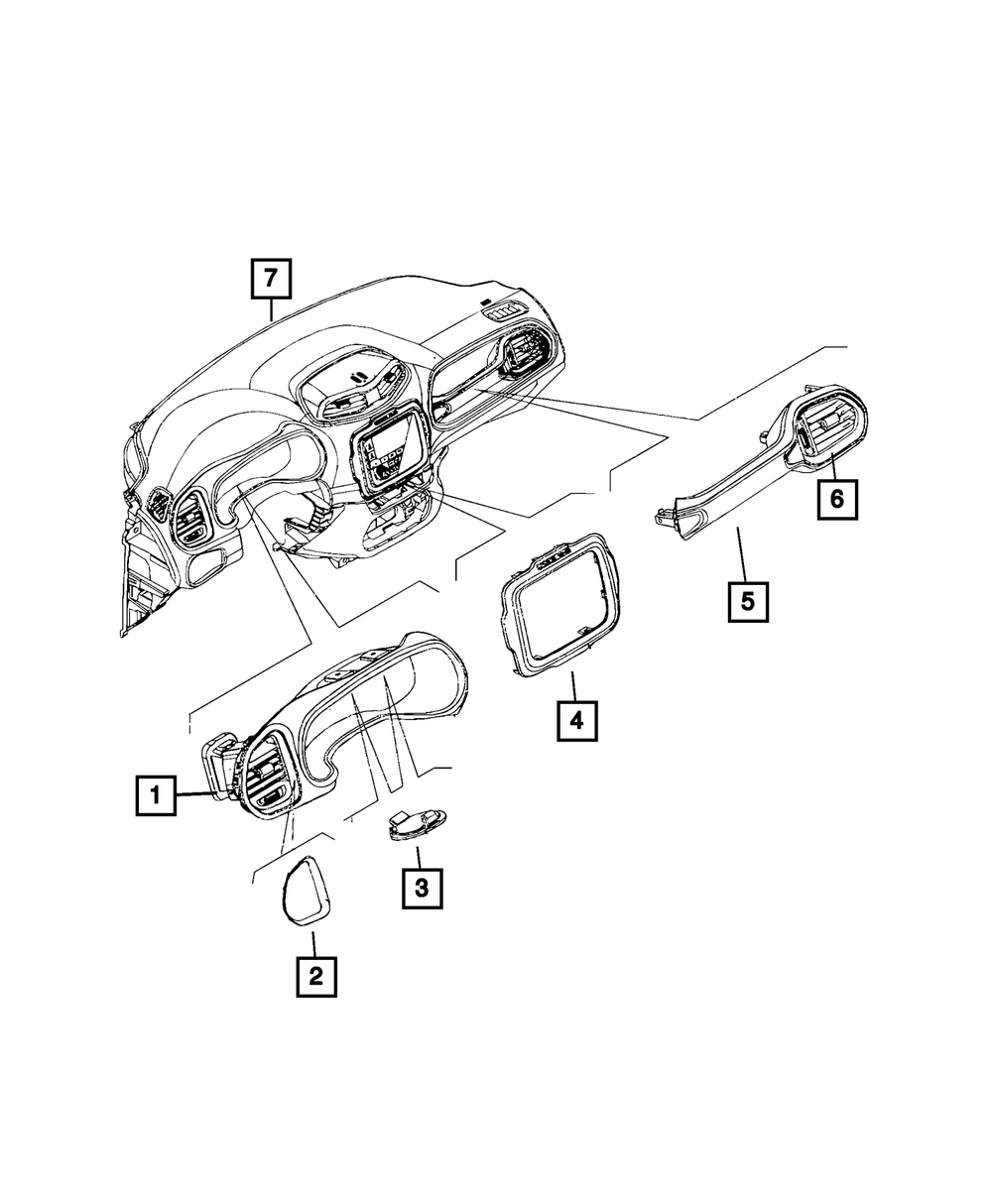 7

6

5

4

1

3

2