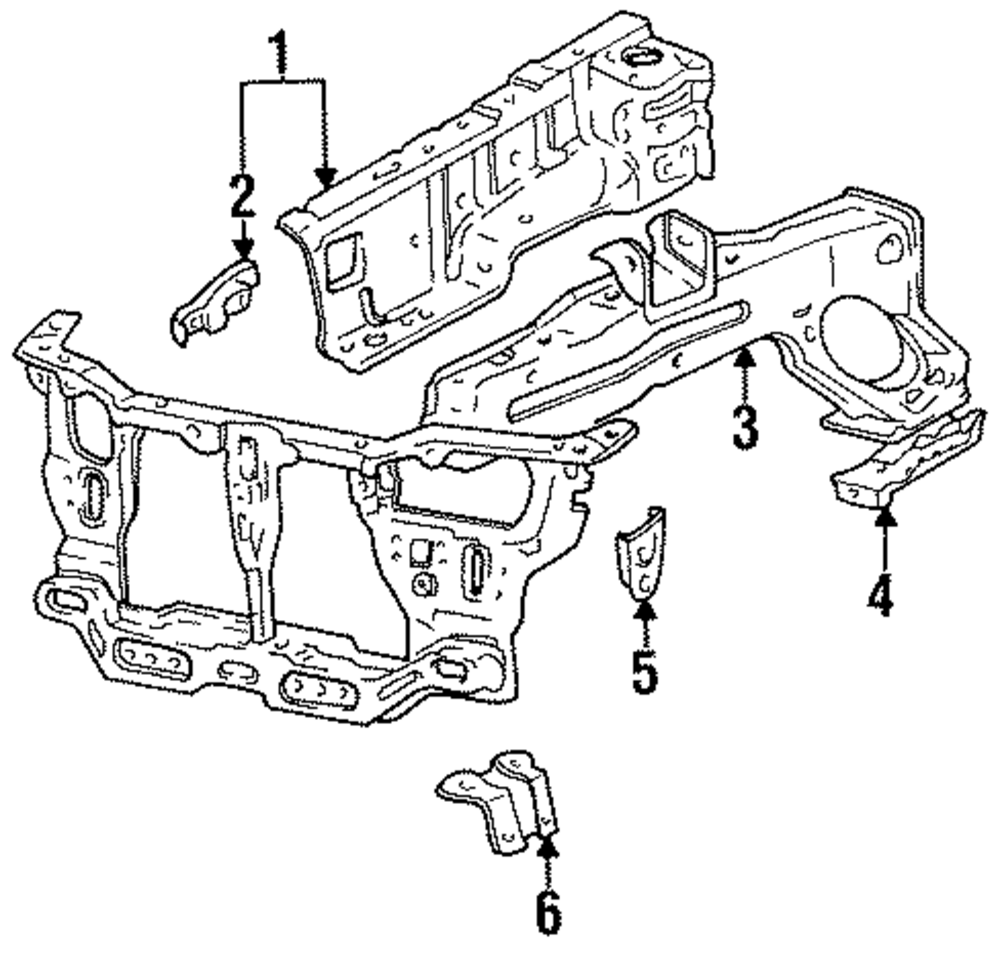 1
2
3
4
5
6