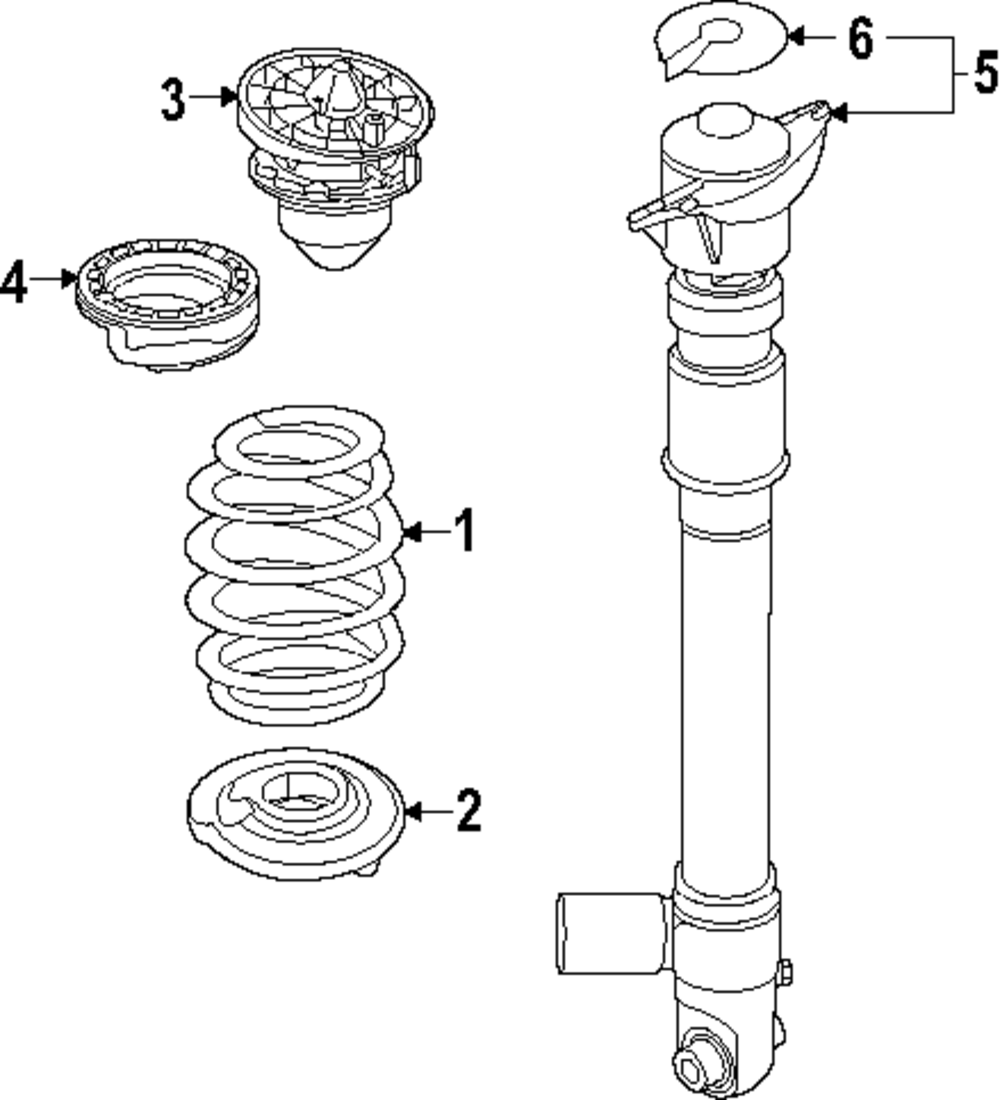 6
5
3
4
1
2