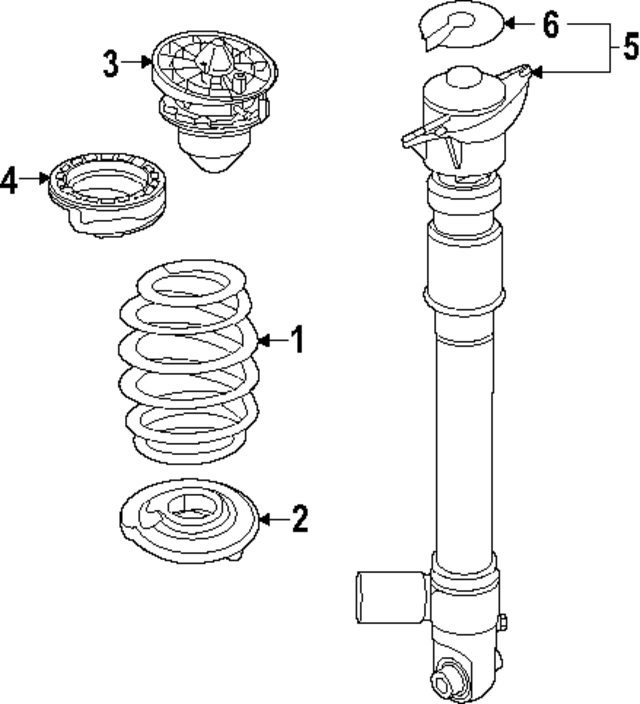 6
5
3
4
1
2