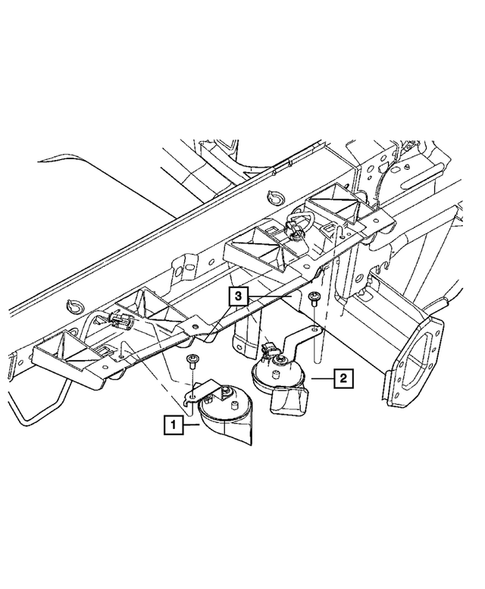 3
2
1