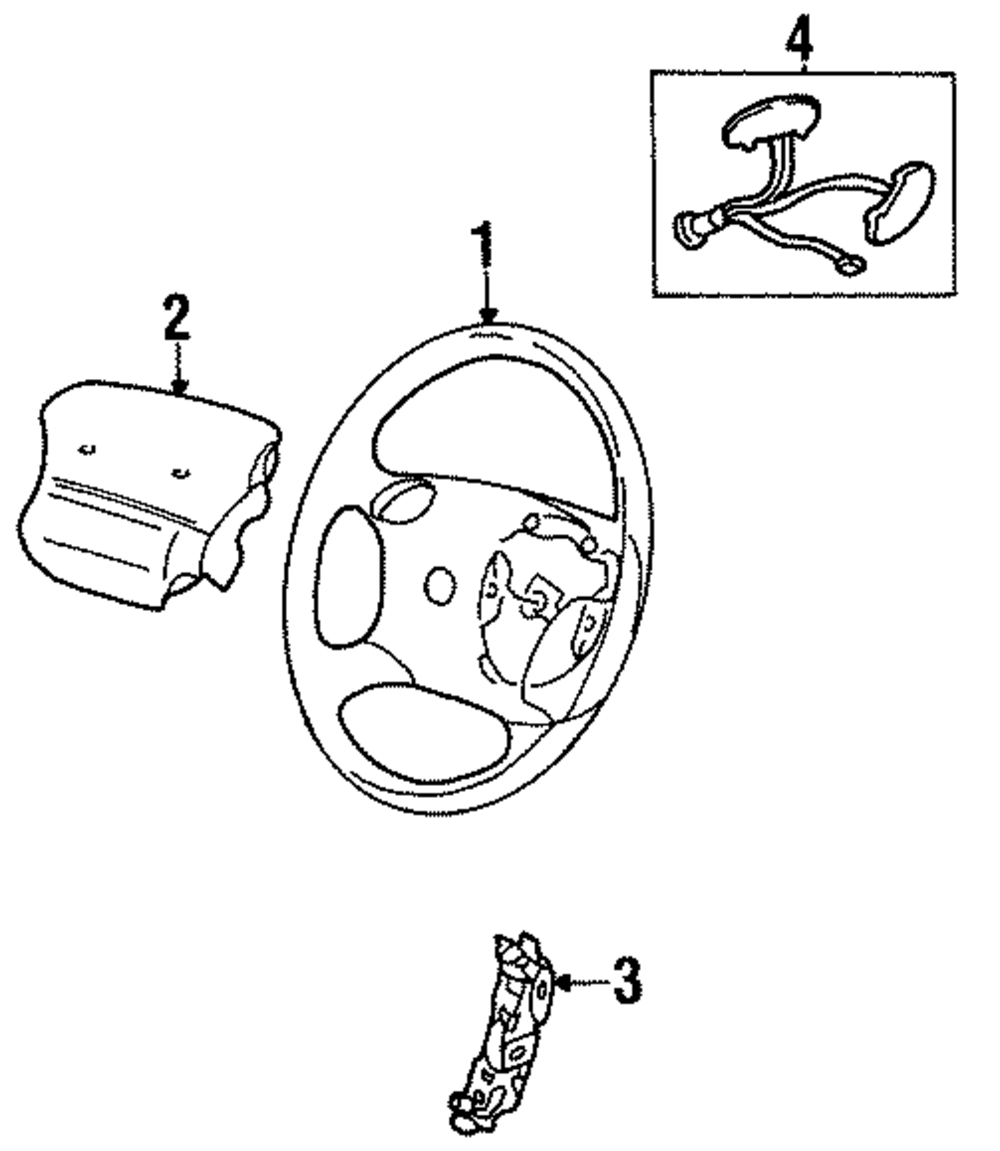 4
1
2
3