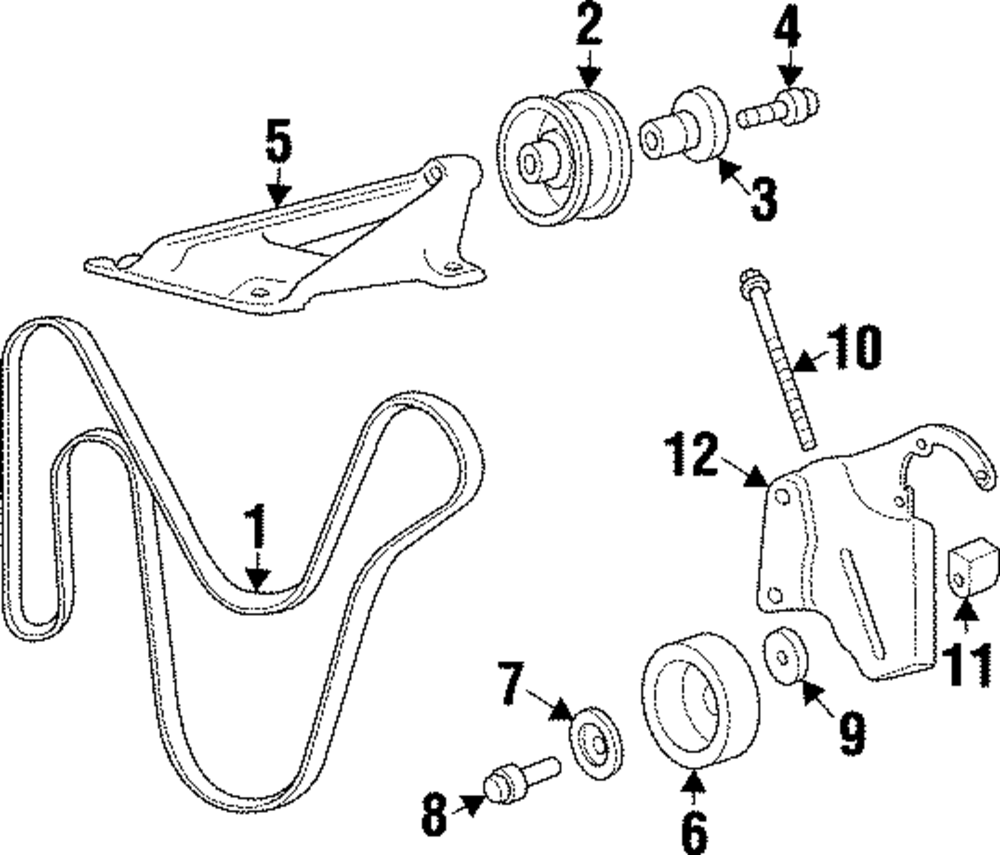 2
4
5
3
10
12
1
11
7
9
8
6