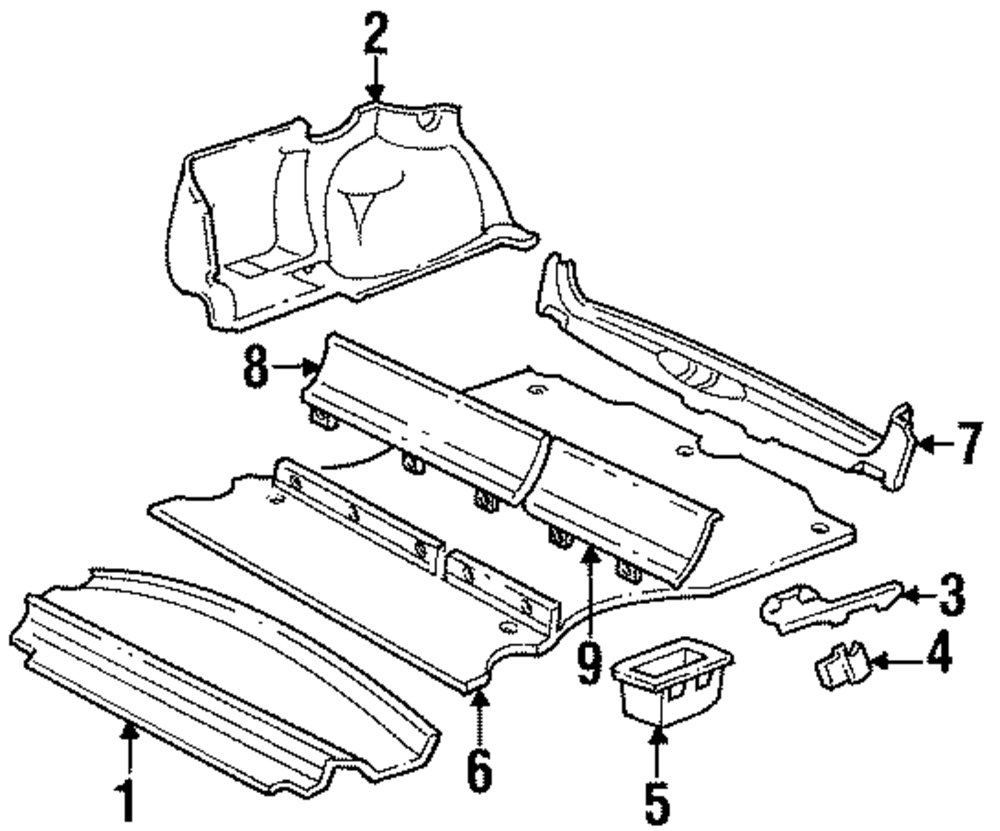 2
8
7
3
4
9
6
5
1