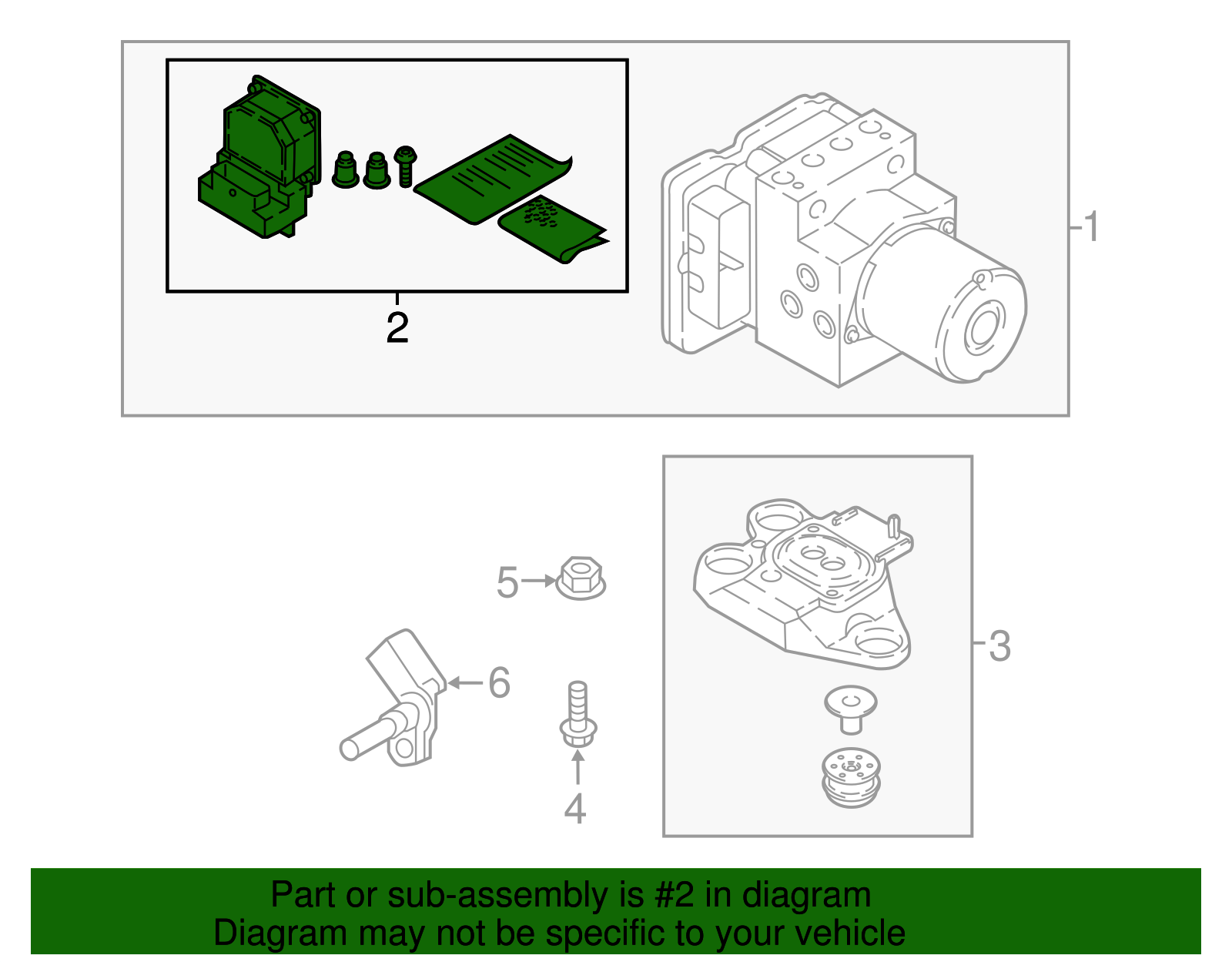 2

1

5

6

4

3

Part or sub-assembly is #2 in diagram
Diagram may not be specific to your vehicle