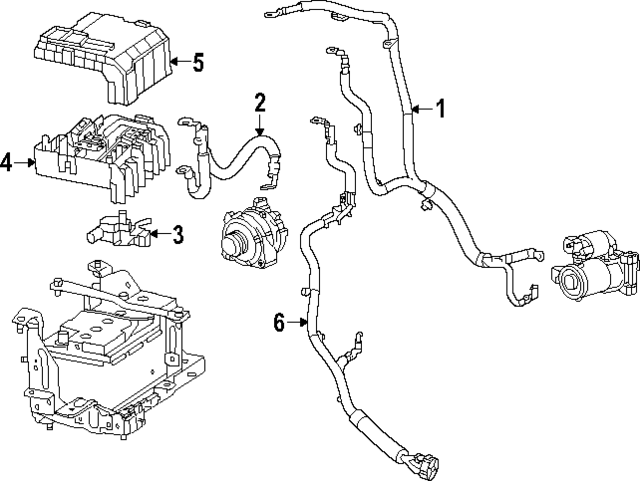 5
2
1
4
3
6