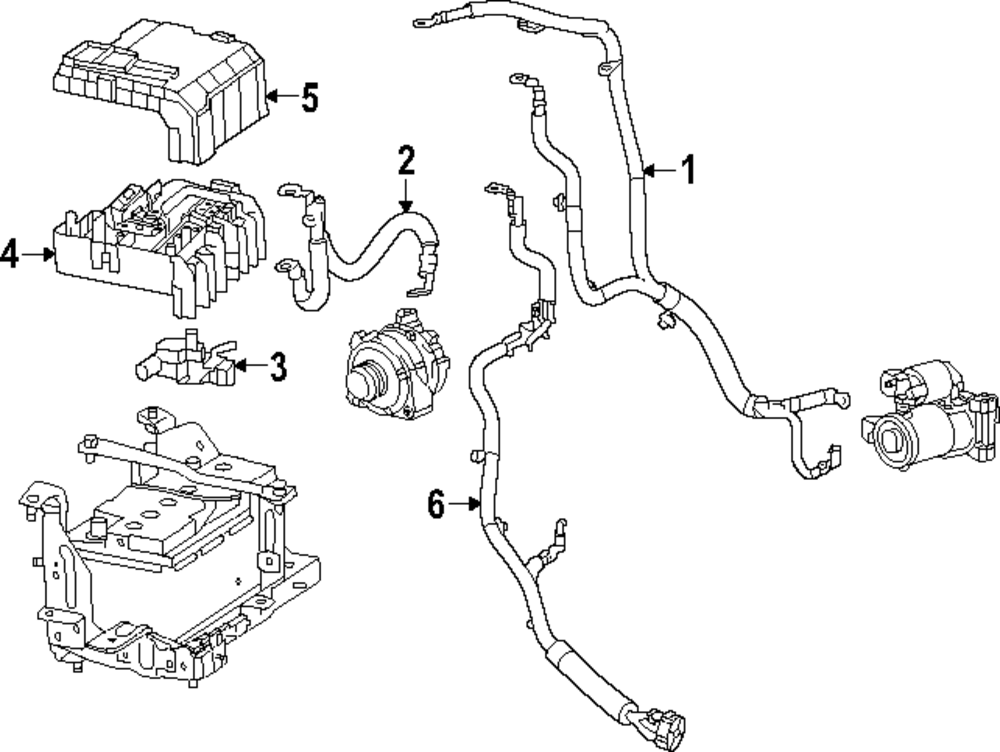 5
2
1
4
3
6